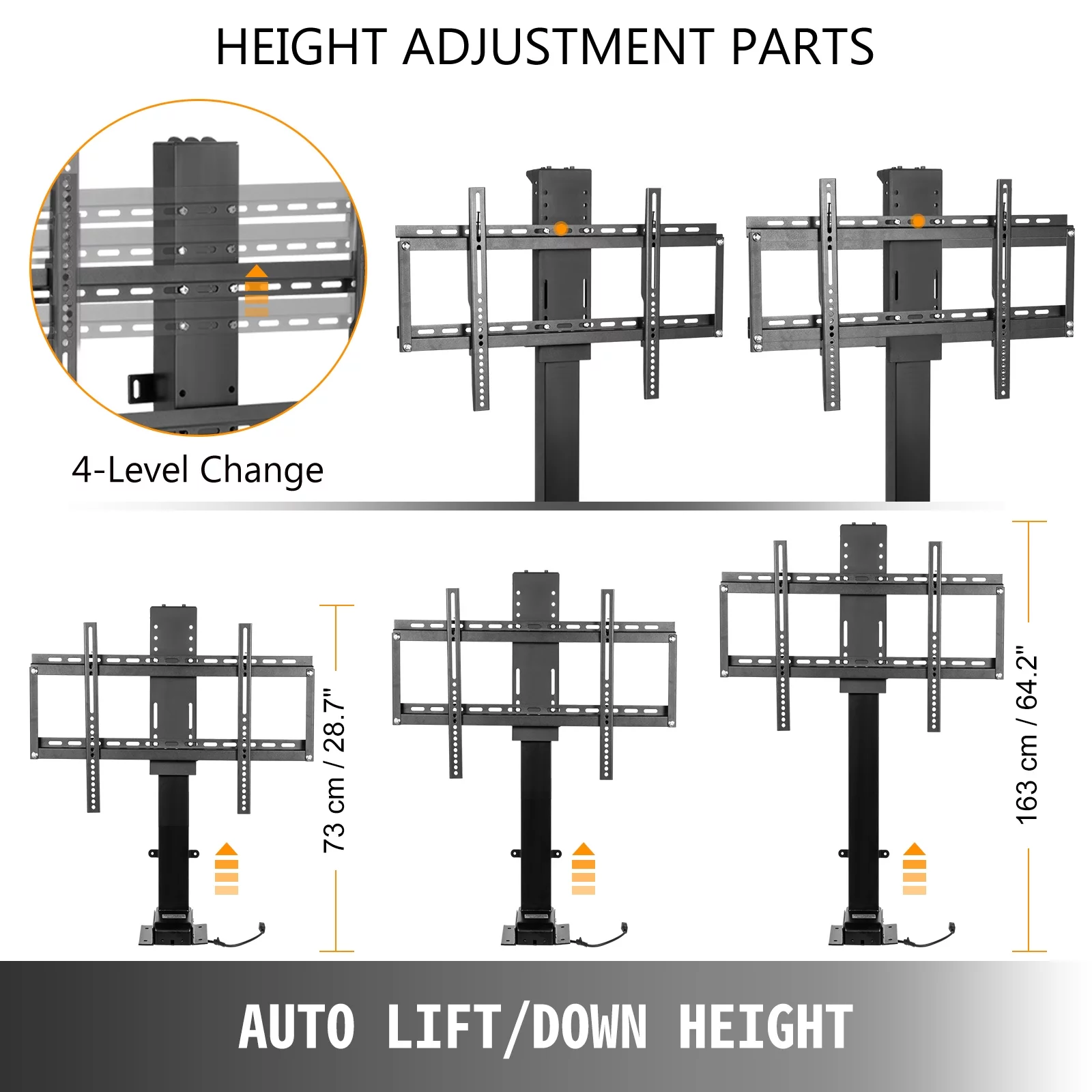 HEIGHT ADJUSTMENT PARTS

4-Level Change

73 cm / 28.7"

163 cm / 64.2"

AUTO LIFT/DOWN HEIGHT