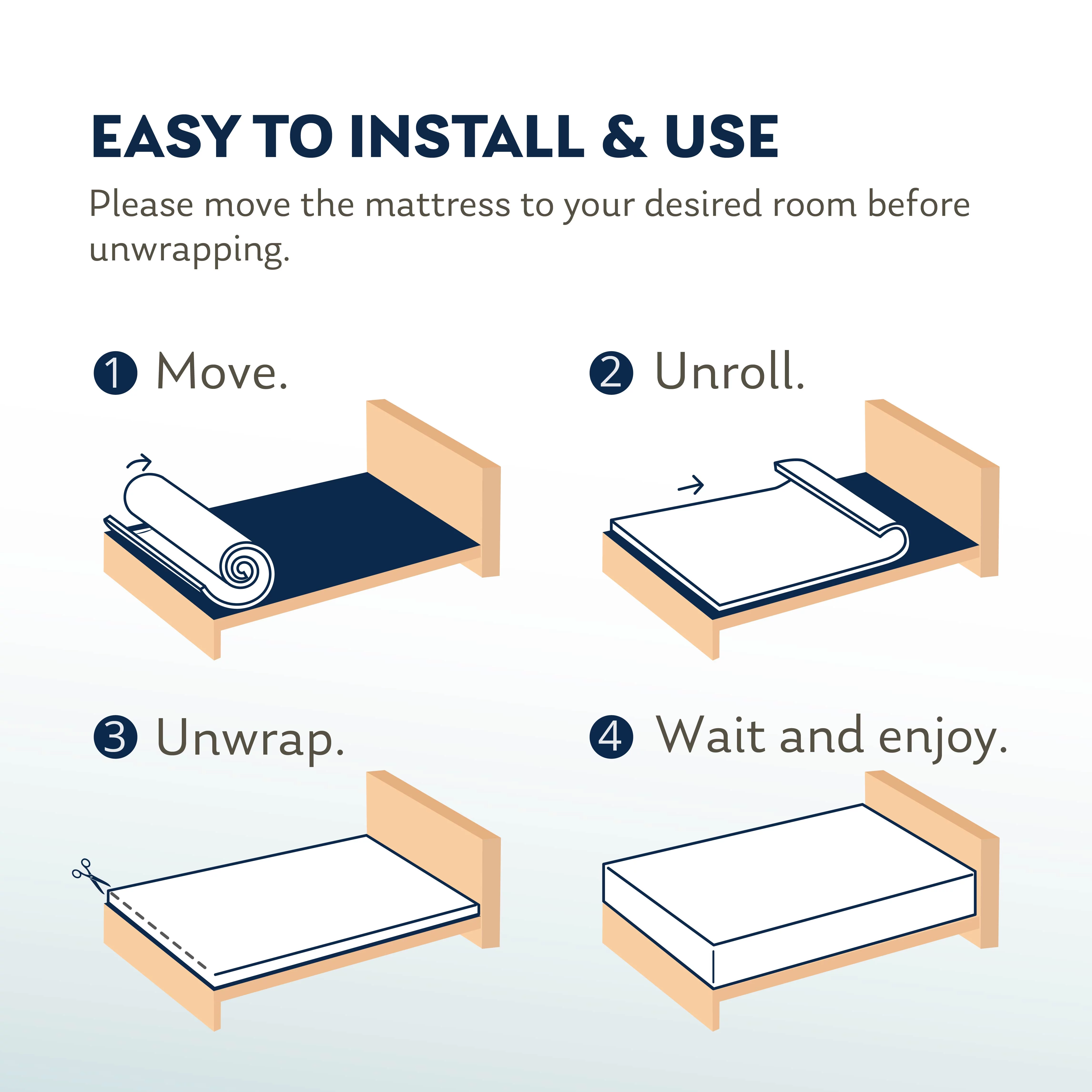 EASY TO INSTALL & USE

Please move the mattress to your desired room before unwrapping.

1 Move.

2 Unroll.

3 Unwrap.

4 Wait and enjoy.