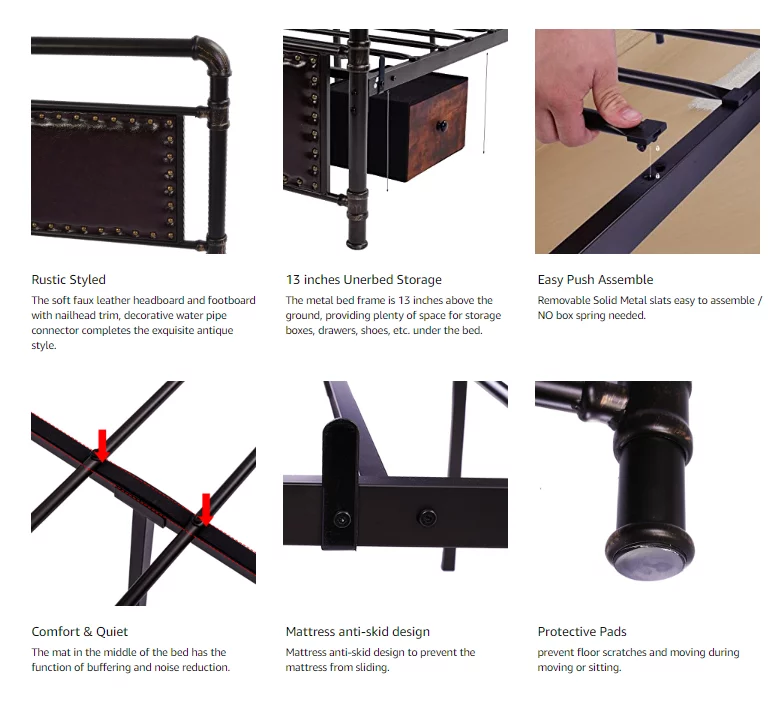 Rustic Styled
The soft faux leather headboard and footboard with nailhead trim, decorative water pipe connector completes the exquisite antique style.

13 inches Unerbed Storage
The metal bed frame is 13 inches above the ground, providing plenty of space for storage boxes, drawers, shoes, etc. under the bed.

Easy Push Assemble
Removable Solid Metal slats easy to assemble / NO box spring needed.

Comfort & Quiet
The mat in the middle of the bed has the function of buffering and noise reduction.

Mattress anti-skid design
Mattress anti-skid design to prevent the mattress from sliding.

Protective Pads
prevent floor scratches and moving during moving or sitting.