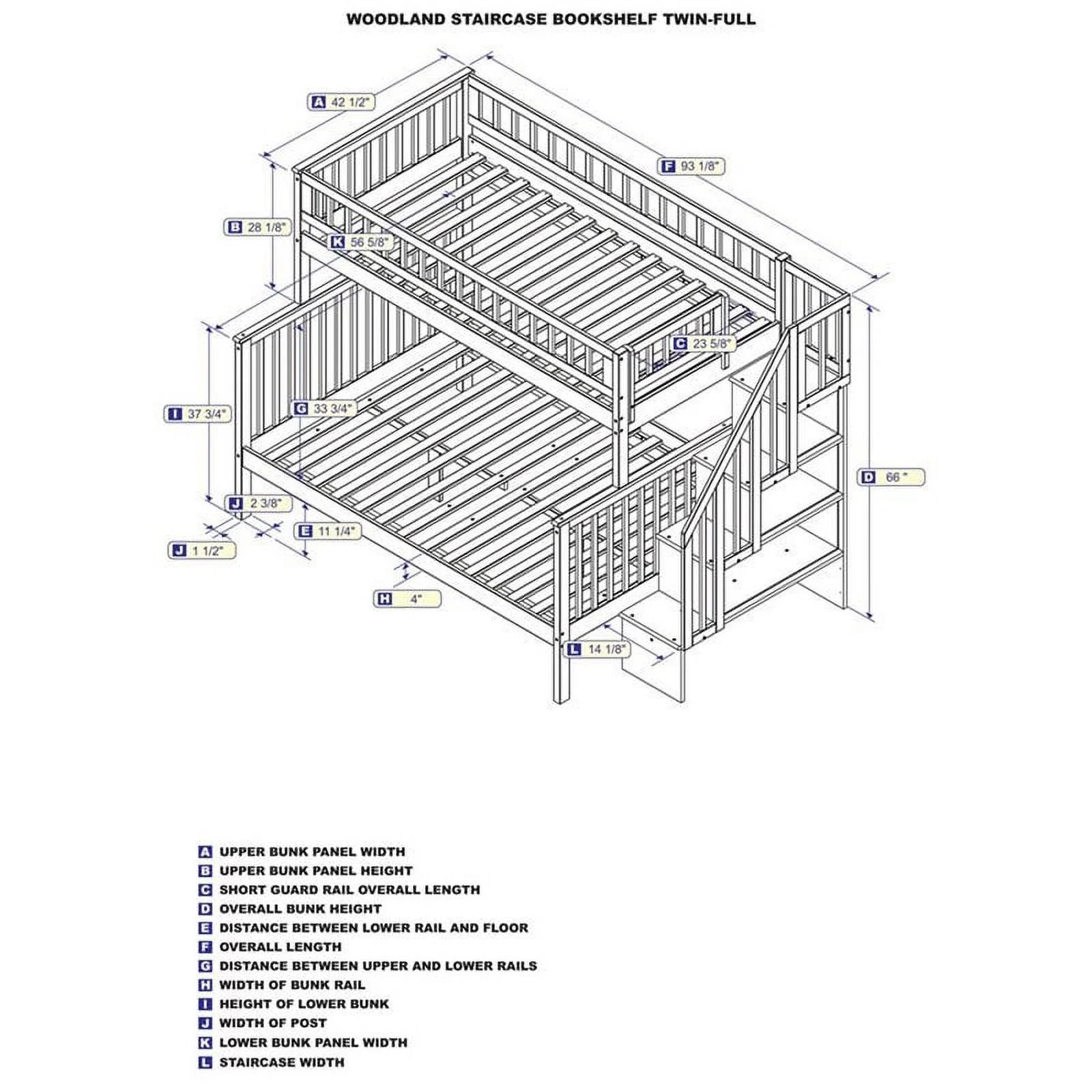 WOODLAND STAIRCASE BOOKSHELF TWIN-FULL

A 42 1/2"

F 93 1/8"

B 28 1/8"

K 56 5/8"

C 23 5/8"

I 37 3/4"

G 33 3/4"

D 66 "

J 2 3/8"

E 11 1/4"

J 1 1/2"

H 4"

L 14 1/8"

A UPPER BUNK PANEL WIDTH
B UPPER BUNK PANEL HEIGHT
C SHORT GUARD RAIL OVERALL LENGTH
D OVERALL BUNK HEIGHT
E DISTANCE BETWEEN LOWER RAIL AND FLOOR
F OVERALL LENGTH
G DISTANCE BETWEEN UPPER AND LOWER RAILS
H WIDTH OF BUNK RAIL
I HEIGHT OF LOWER BUNK
J WIDTH OF POST
K LOWER BUNK PANEL WIDTH
L STAIRCASE WIDTH