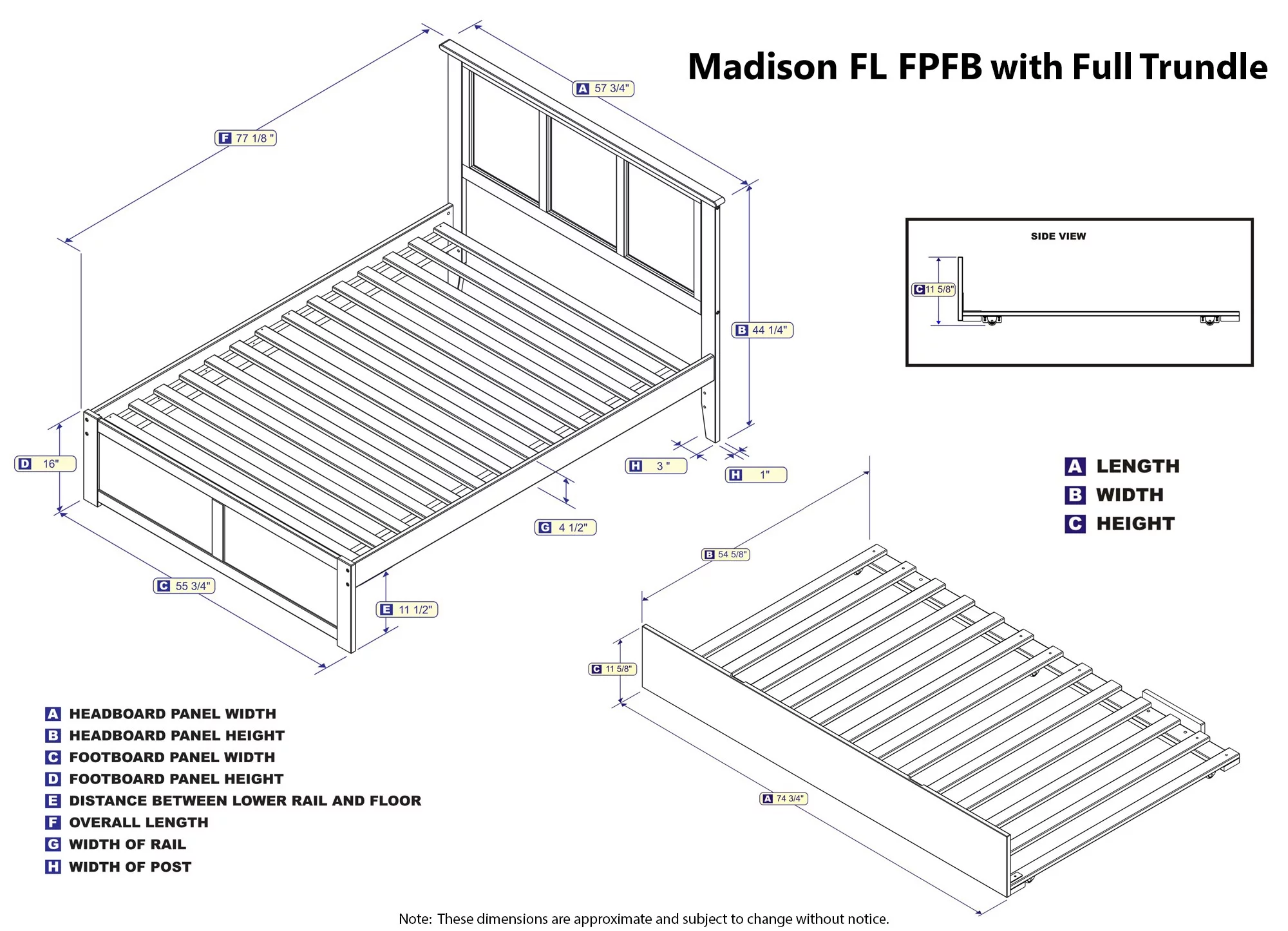 Madison FL FPFB with Full Trundle

A 57 3/4"

F 77 1/8 "

B 44 1/4"

D 16"

H 3 "

H 1"

G 4 1/2"

C 55 3/4"

E 11 1/2"

SIDE VIEW

C 11 5/8"

A LENGTH
B WIDTH
C HEIGHT

B 54 5/8"

C 11 5/8"

A 74 3/4"

A HEADBOARD PANEL WIDTH
B HEADBOARD PANEL HEIGHT
C FOOTBOARD PANEL WIDTH
D FOOTBOARD PANEL HEIGHT
E DISTANCE BETWEEN LOWER RAIL AND FLOOR
F OVERALL LENGTH
G WIDTH OF RAIL
H WIDTH OF POST

Note: These dimensions are approximate and subject to change without notice.