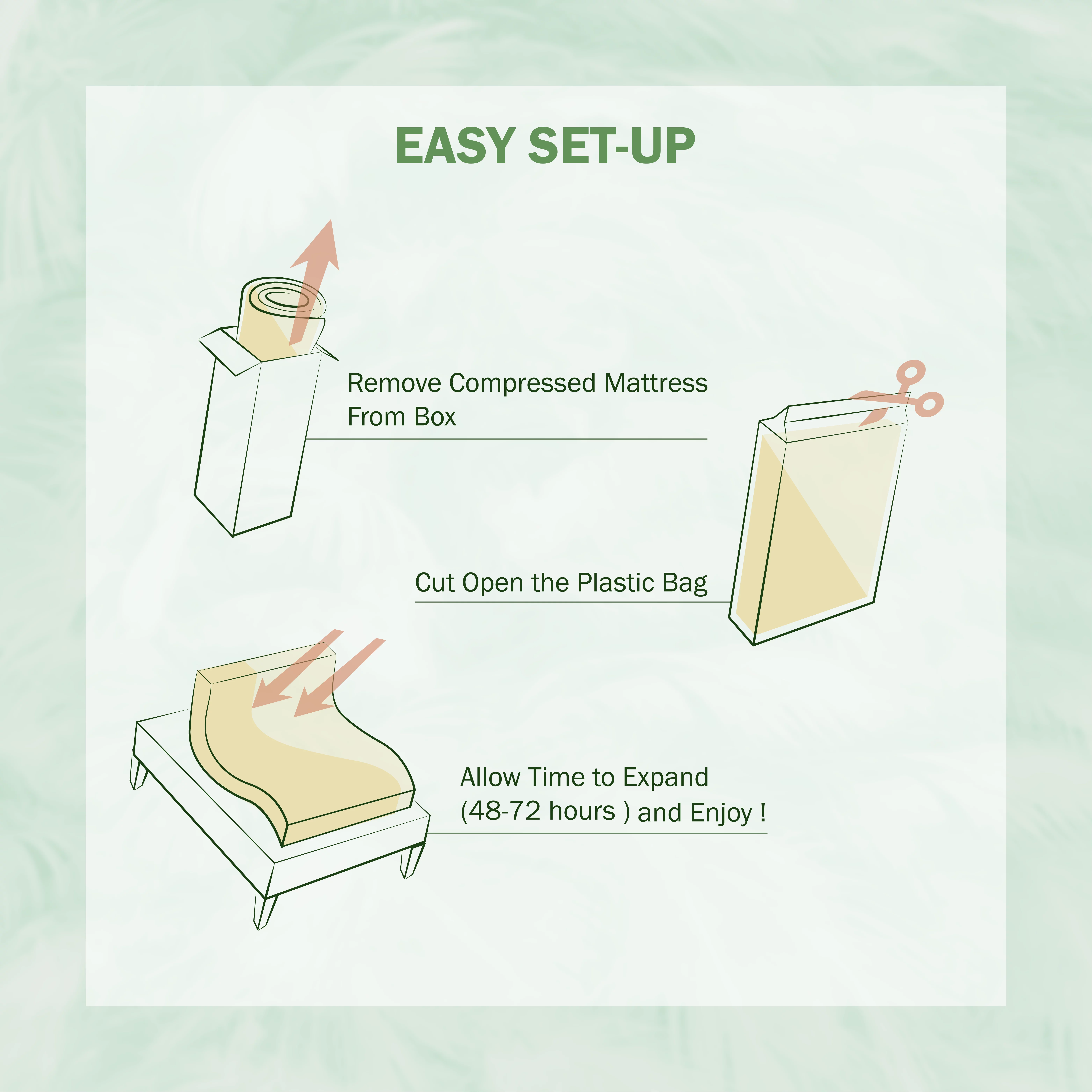 EASY SET-UP

Remove Compressed Mattress From Box

Cut Open the Plastic Bag

Allow Time to Expand (48-72 hours ) and Enjoy !