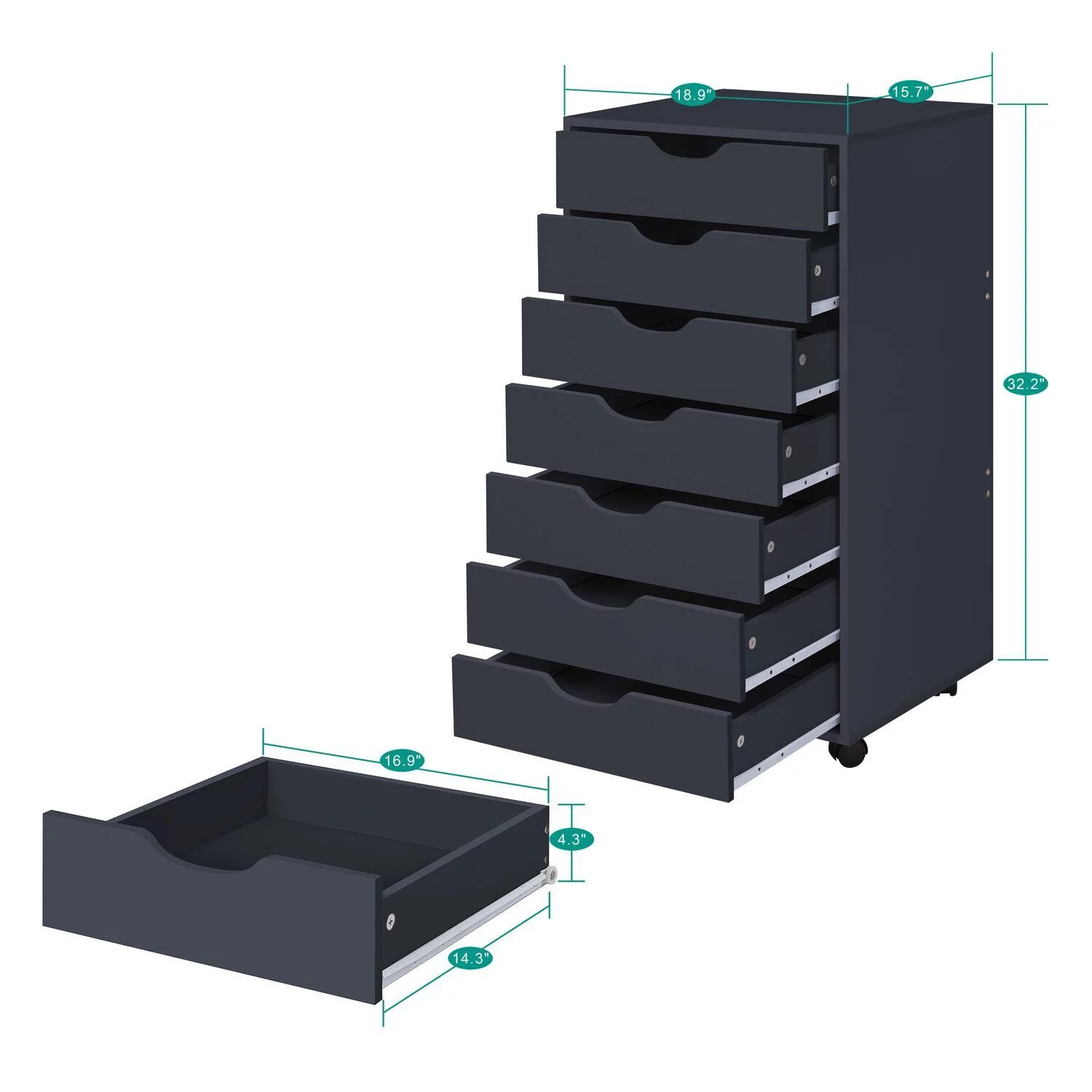 18.9"
15.7"
32.2"
16.9"
4.3"
14.3"