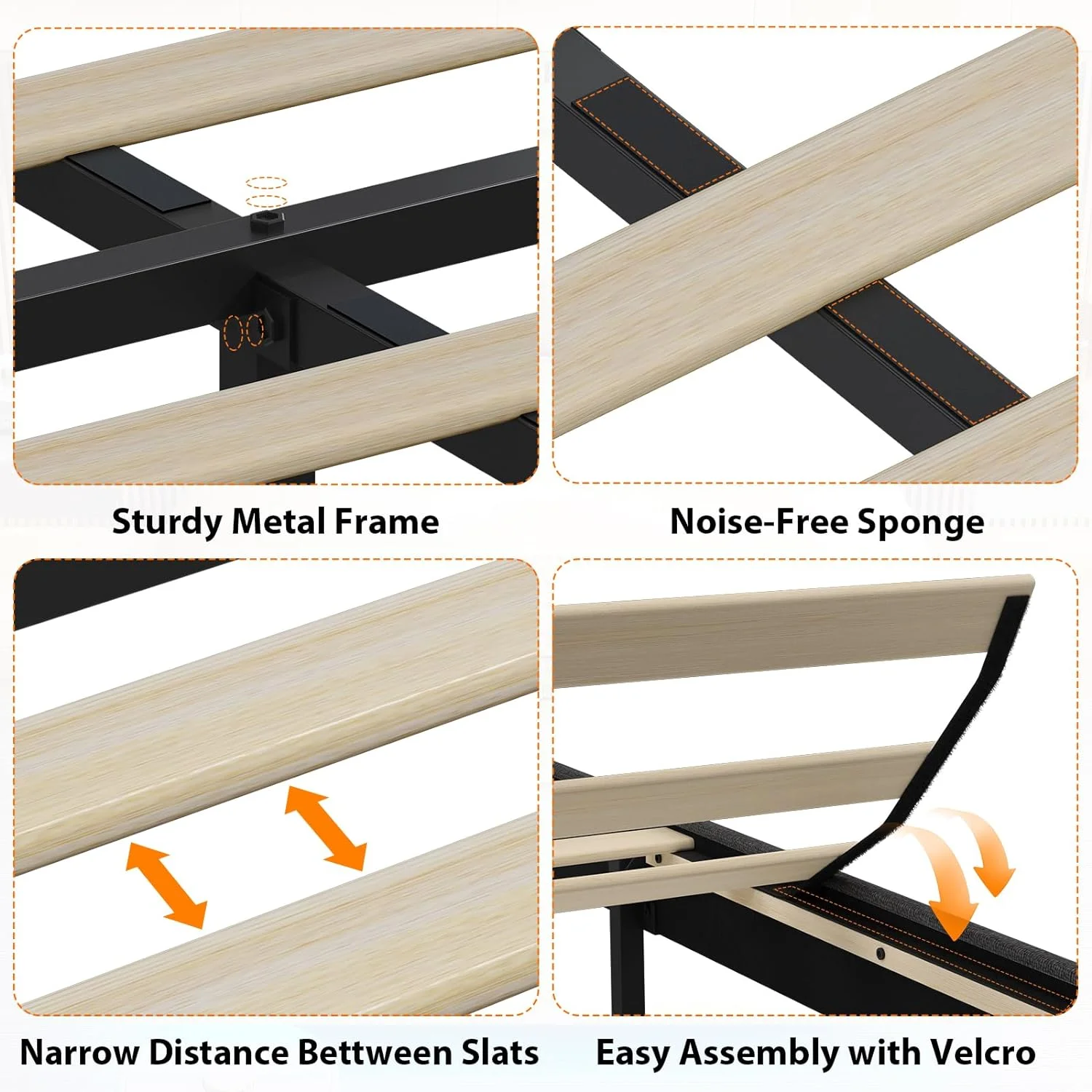 Sturdy Metal Frame

Noise-Free Sponge

Narrow Distance Bettween Slats

Easy Assembly with Velcro