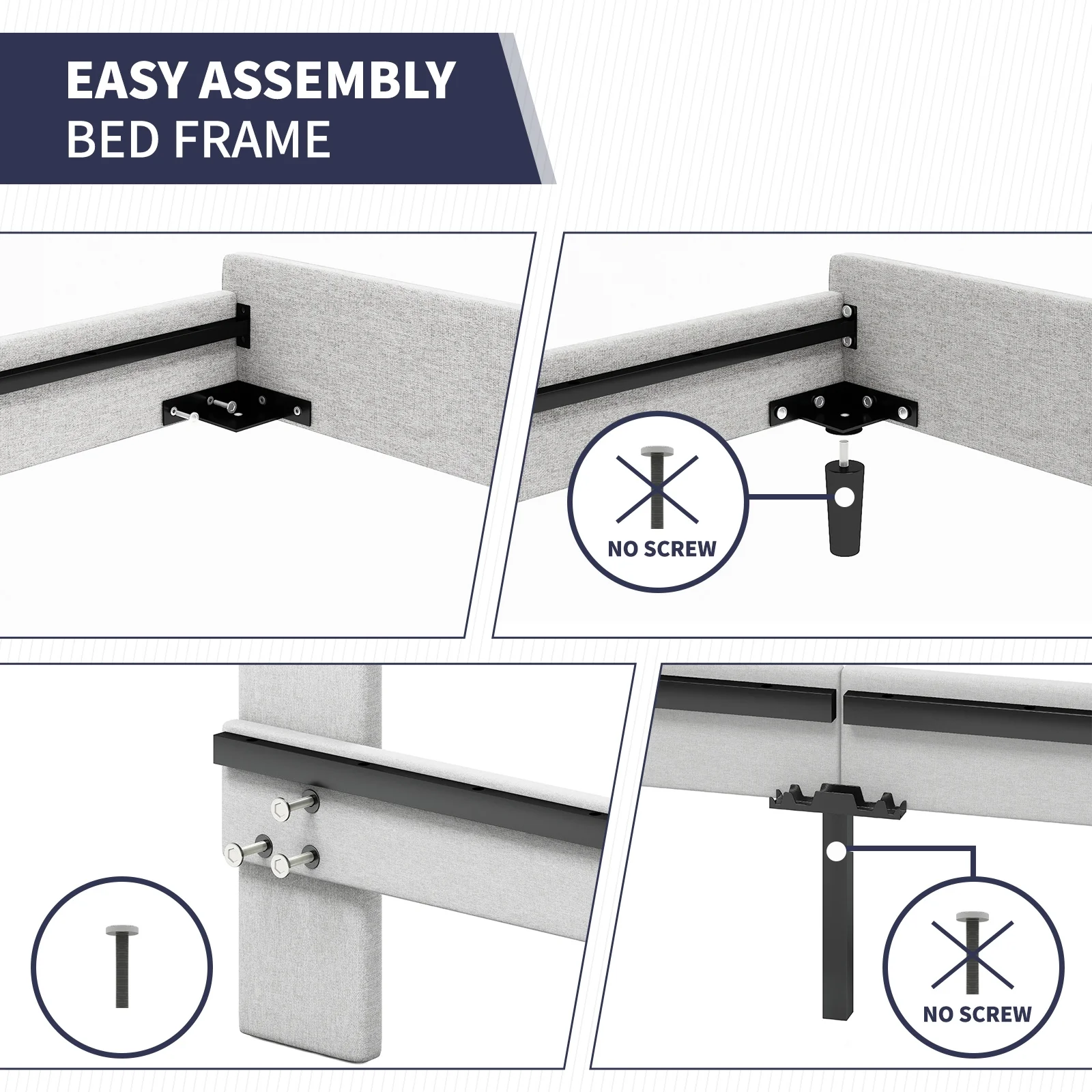 EASY ASSEMBLY
BED FRAME

NO SCREW

NO SCREW