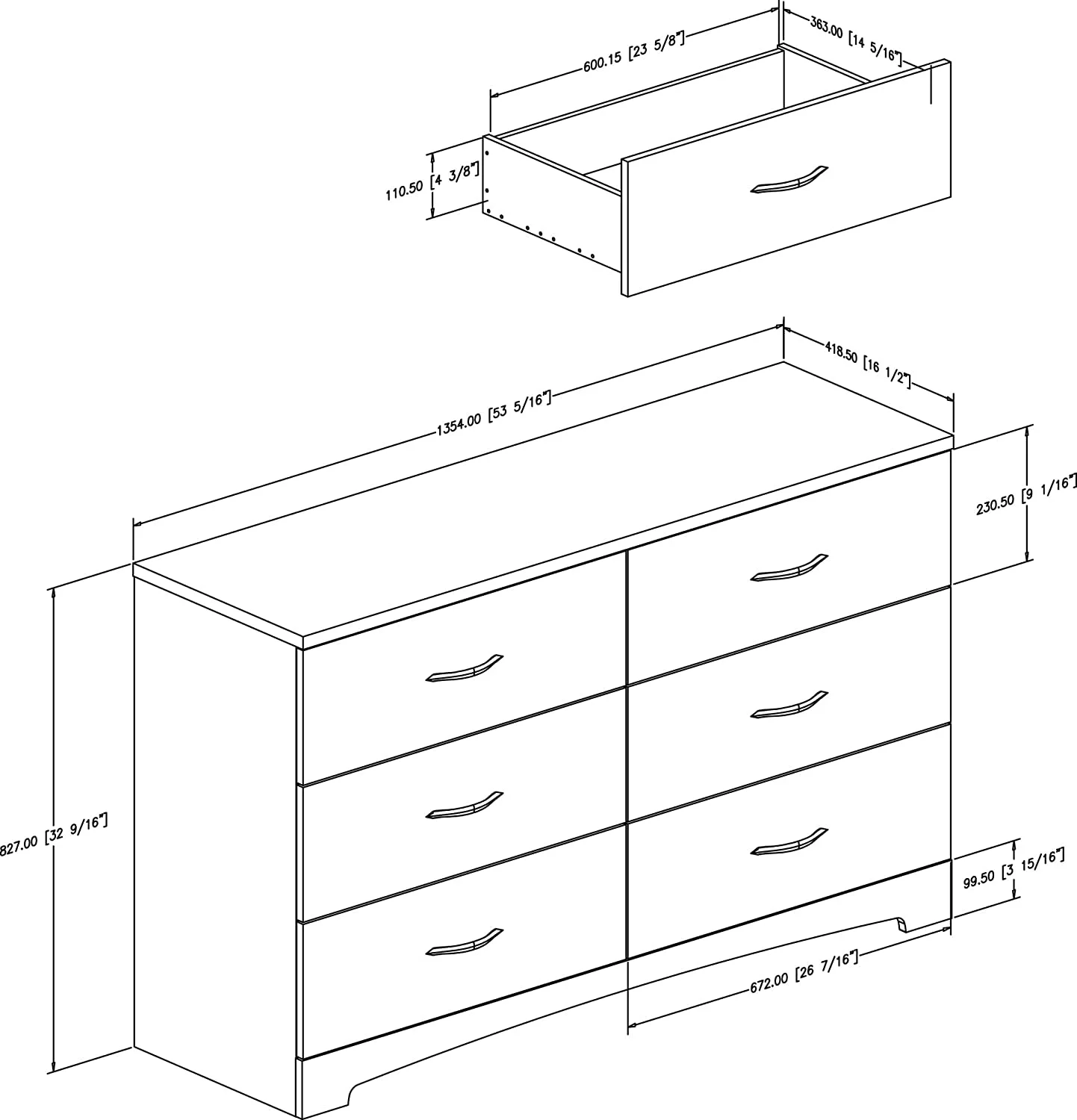 600.15 [23 5/8"]

363.00 [14 5/16"]

110.50 [4 3/8"]

1354.00 [53 5/16"]

418.50 [16 1/2"]

230.50 [9 1/16"]

827.00 [32 9/16"]

99.50 [3 15/16"]

672.00 [26 7/16"]