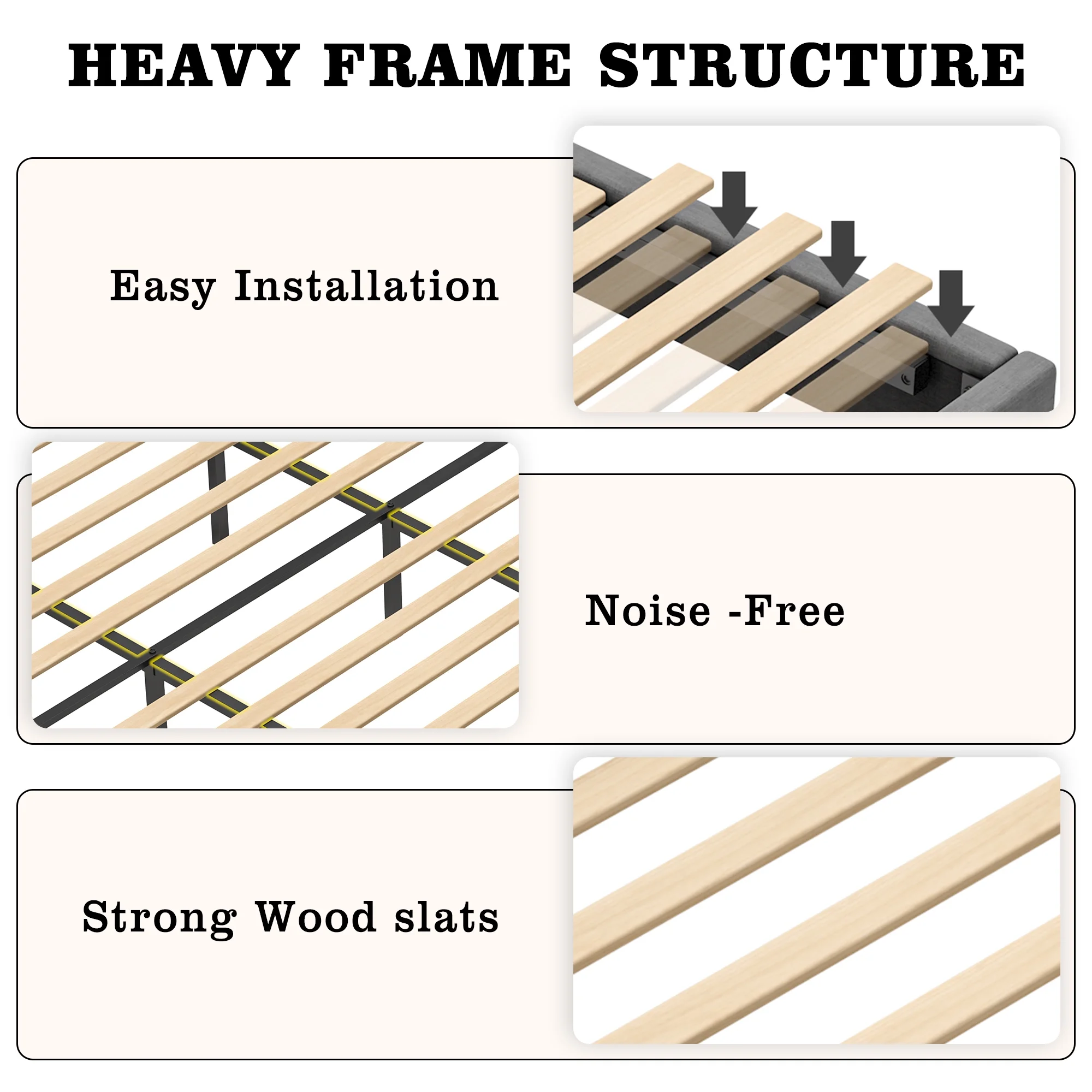 HEAVY FRAME STRUCTURE

Easy Installation

Noise -Free

Strong Wood slats