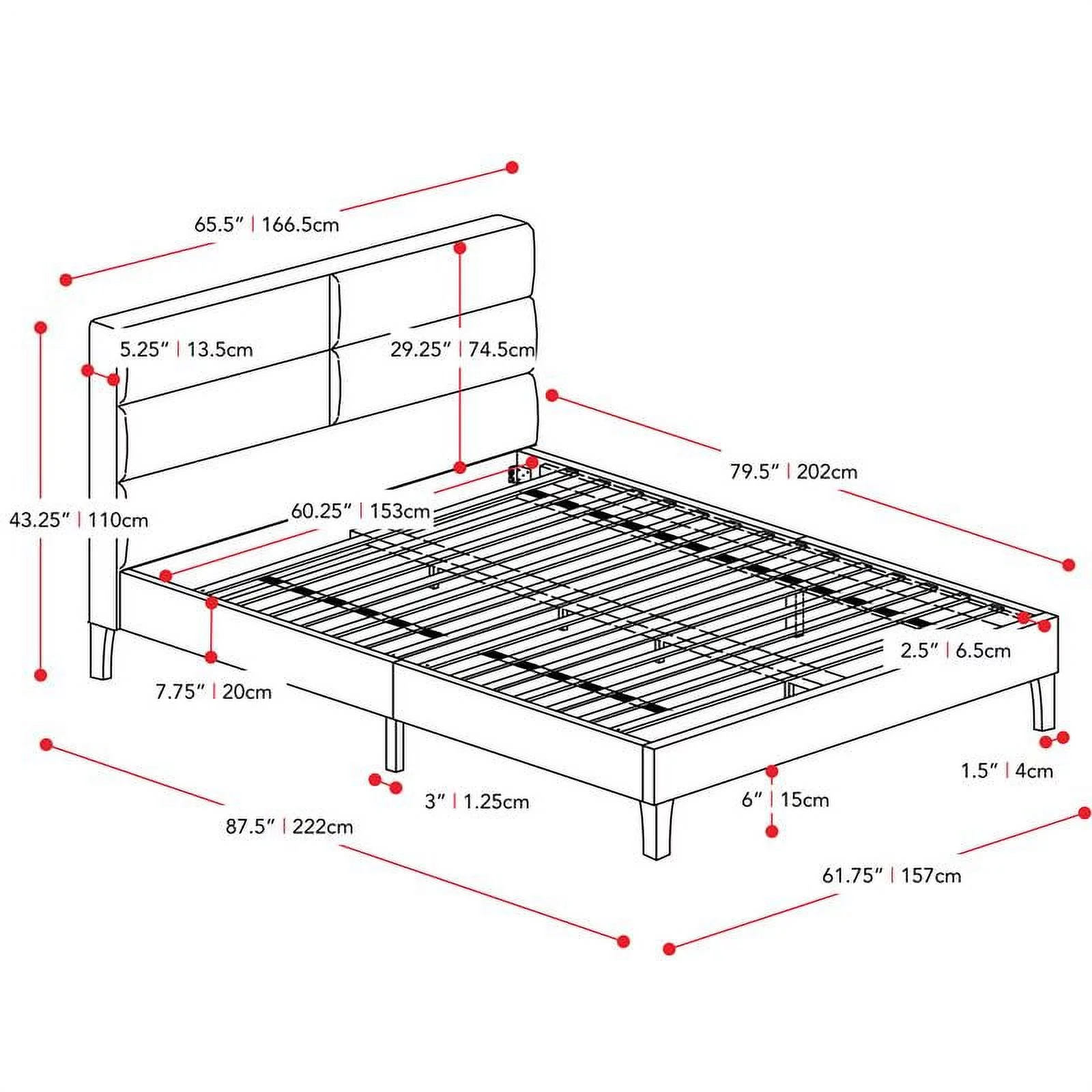 65.5" | 166.5cm

5.25" | 13.5cm

29.25" | 74.5cm

79.5" | 202cm

43.25" | 110cm

60.25" | 153cm

2.5" | 6.5cm

7.75" | 20cm

1.5" | 4cm

3" | 1.25cm

6" | 15cm

87.5" | 222cm

61.75" | 157cm