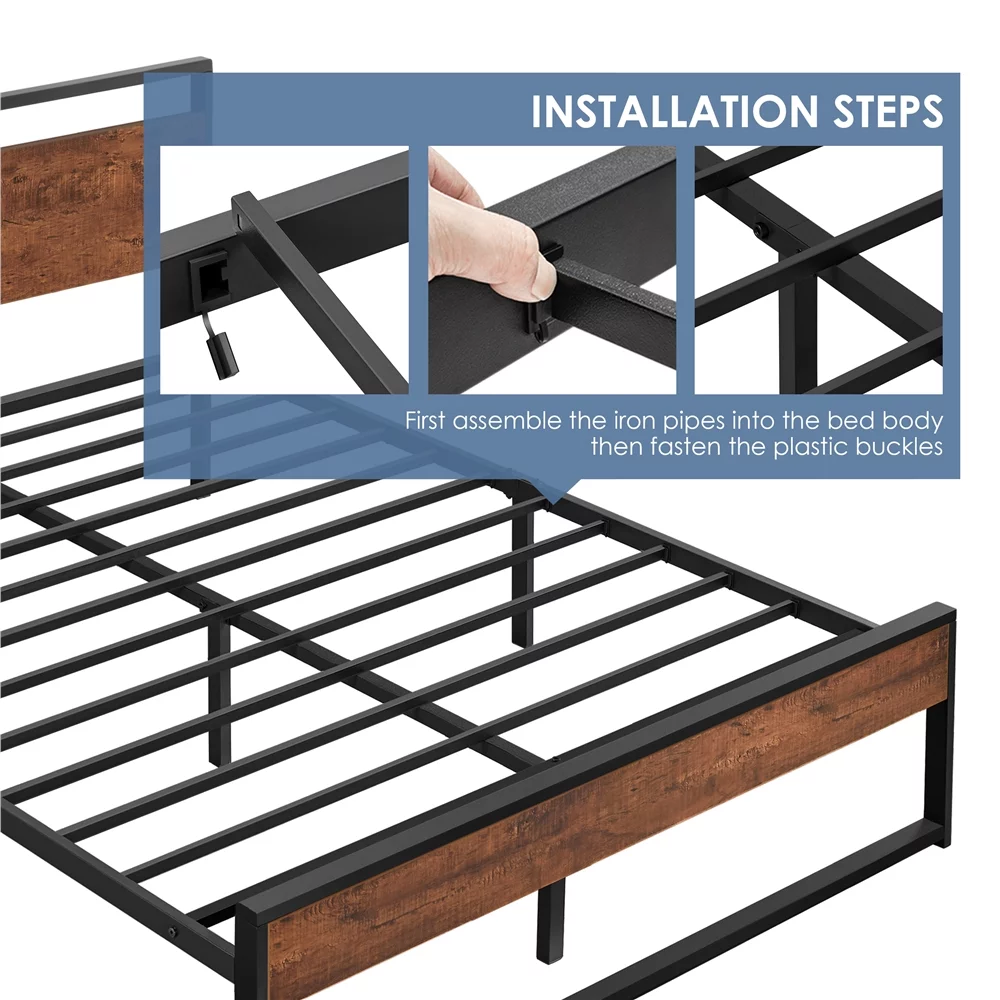 INSTALLATION STEPS

First assemble the iron pipes into the bed body then fasten the plastic buckles