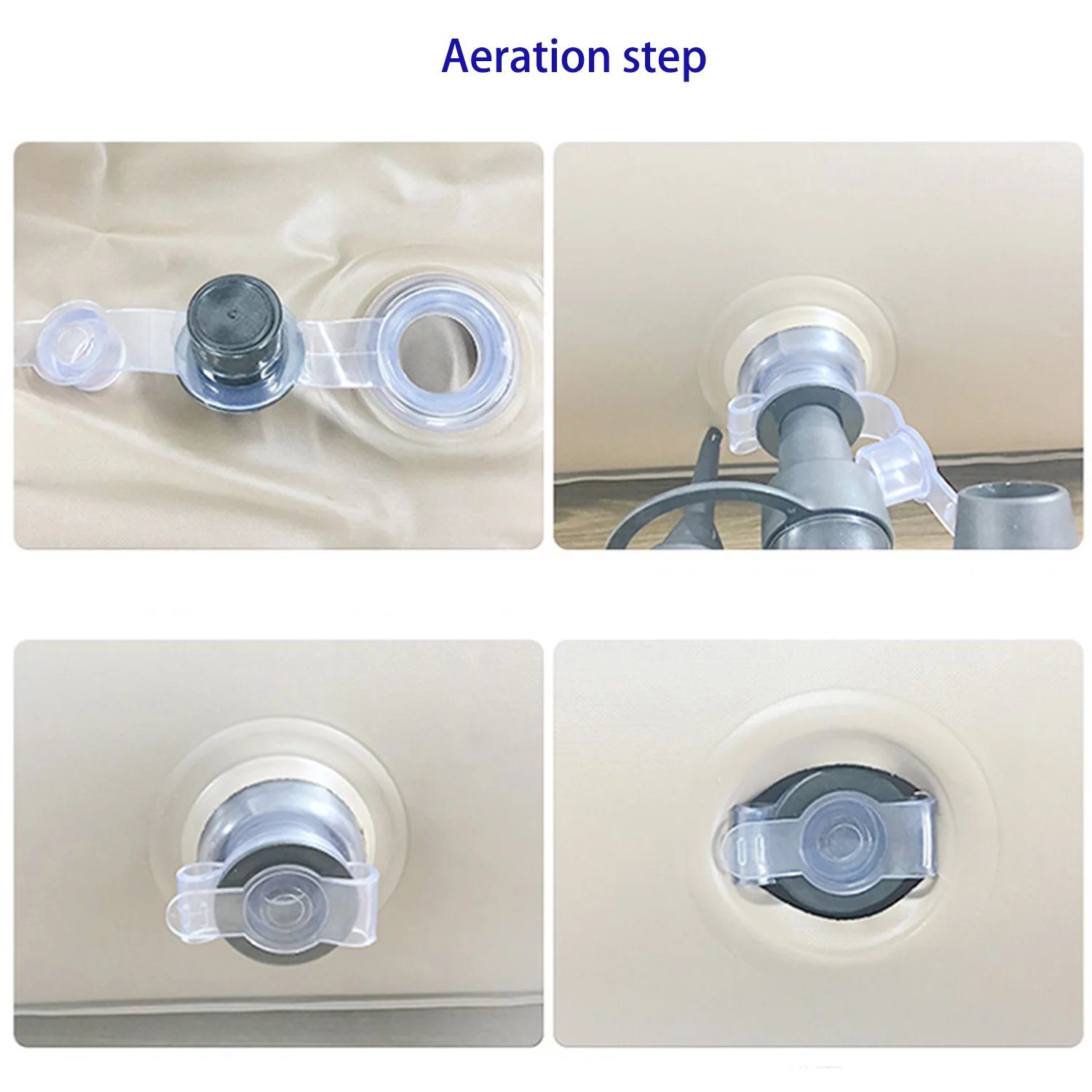 Aeration step