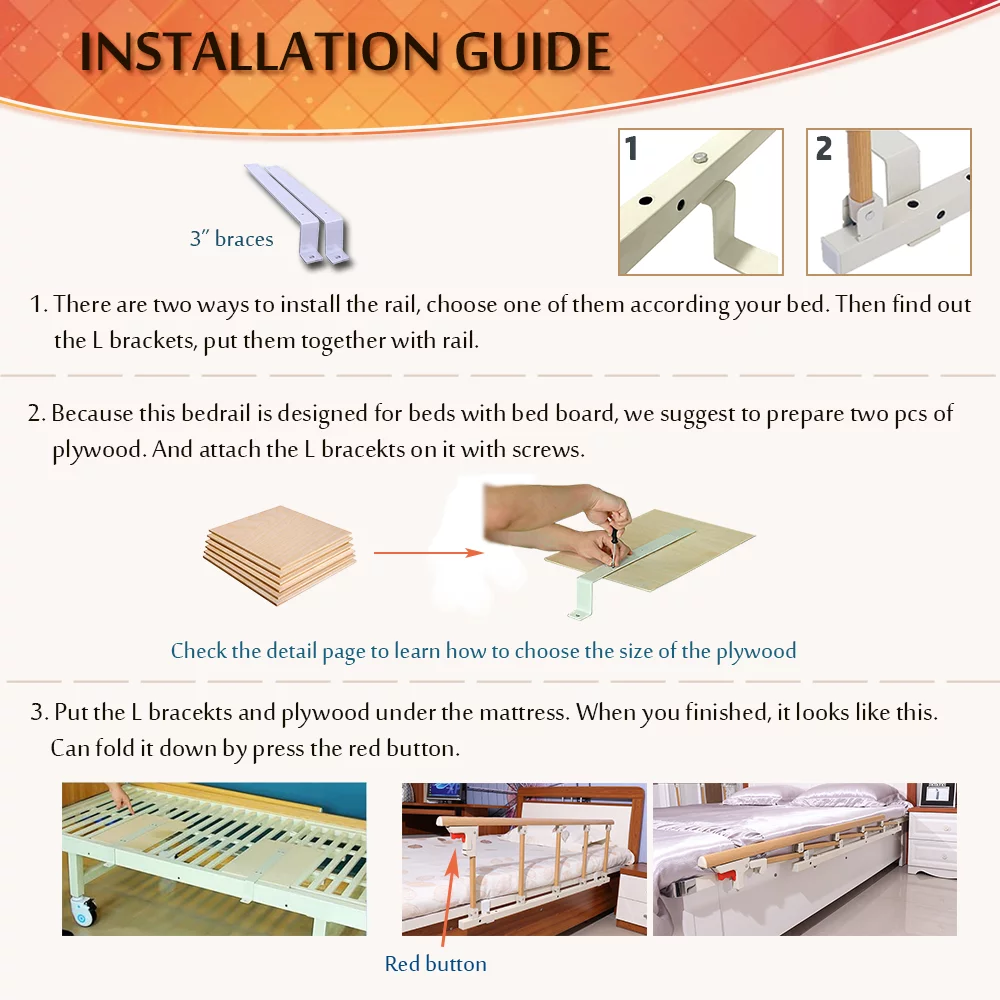 INSTALLATION GUIDE

3" braces

1

2

1. There are two ways to install the rail, choose one of them according your bed. Then find out the L brackets, put them together with rail.

2. Because this bedrail is designed for beds with bed board, we suggest to prepare two pcs of plywood. And attach the L bracekts on it with screws.

Check the detail page to learn how to choose the size of the plywood

3. Put the L bracekts and plywood under the mattress. When you finished, it looks like this. Can fold it down by press the red button.

Red button