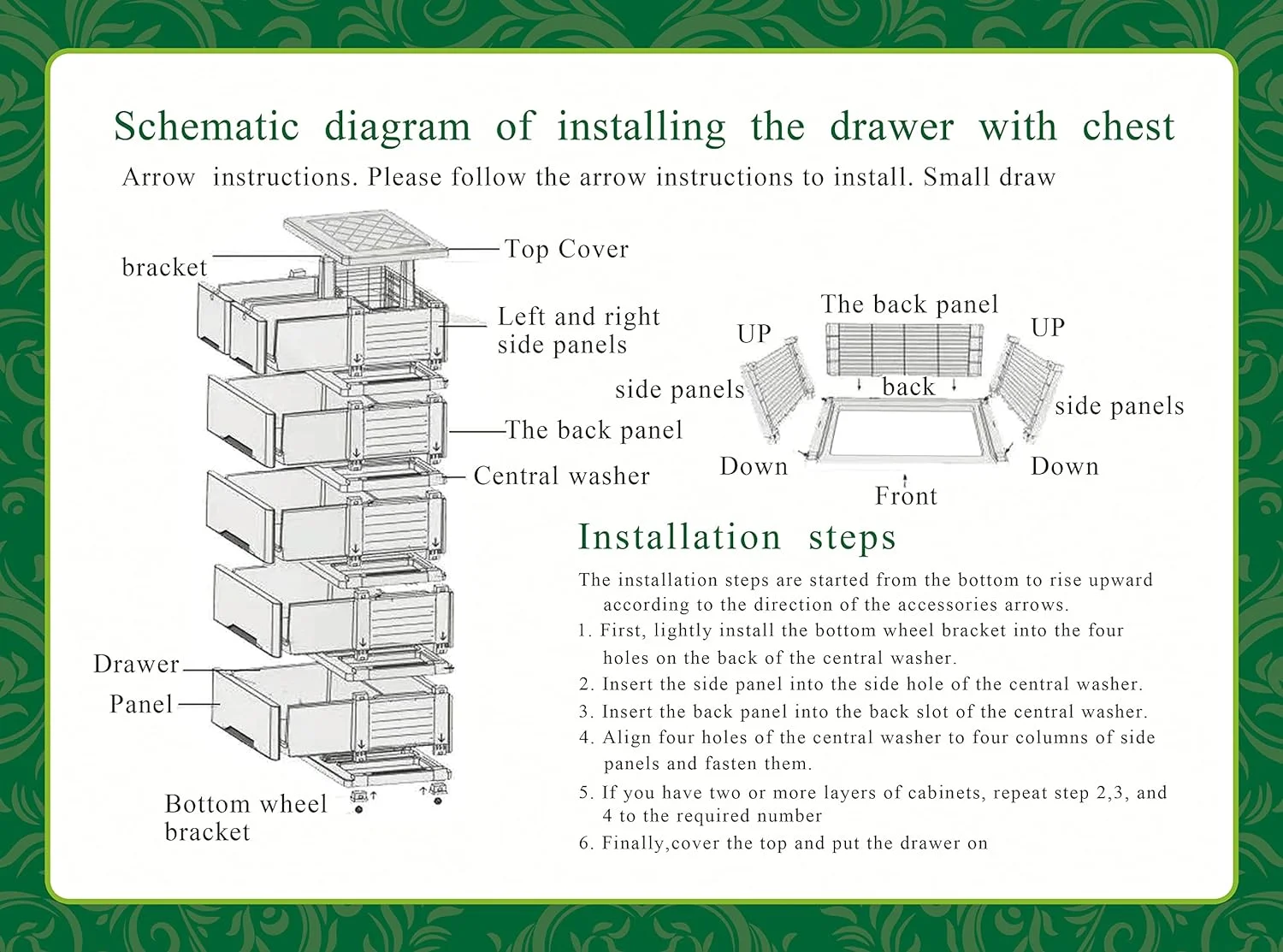 Schematic diagram of installing the drawer with chest

Arrow instructions. Please follow the arrow instructions to install. Small draw

bracket

Top Cover

Left and right side panels

The back panel

Central washer

Drawer

Panel

Bottom wheel bracket

The back panel

UP

UP

side panels

back

side panels

Down

Down

Front

Installation steps

The installation steps are started from the bottom to rise upward according to the direction of the accessories arrows.

1. First, lightly install the bottom wheel bracket into the four holes on the back of the central washer.
2. Insert the side panel into the side hole of the central washer.
3. Insert the back panel into the back slot of the central washer.
4. Align four holes of the central washer to four columns of side panels and fasten them.
5. If you have two or more layers of cabinets, repeat step 2,3, and 4 to the required number
6. Finally,cover the top and put the drawer on