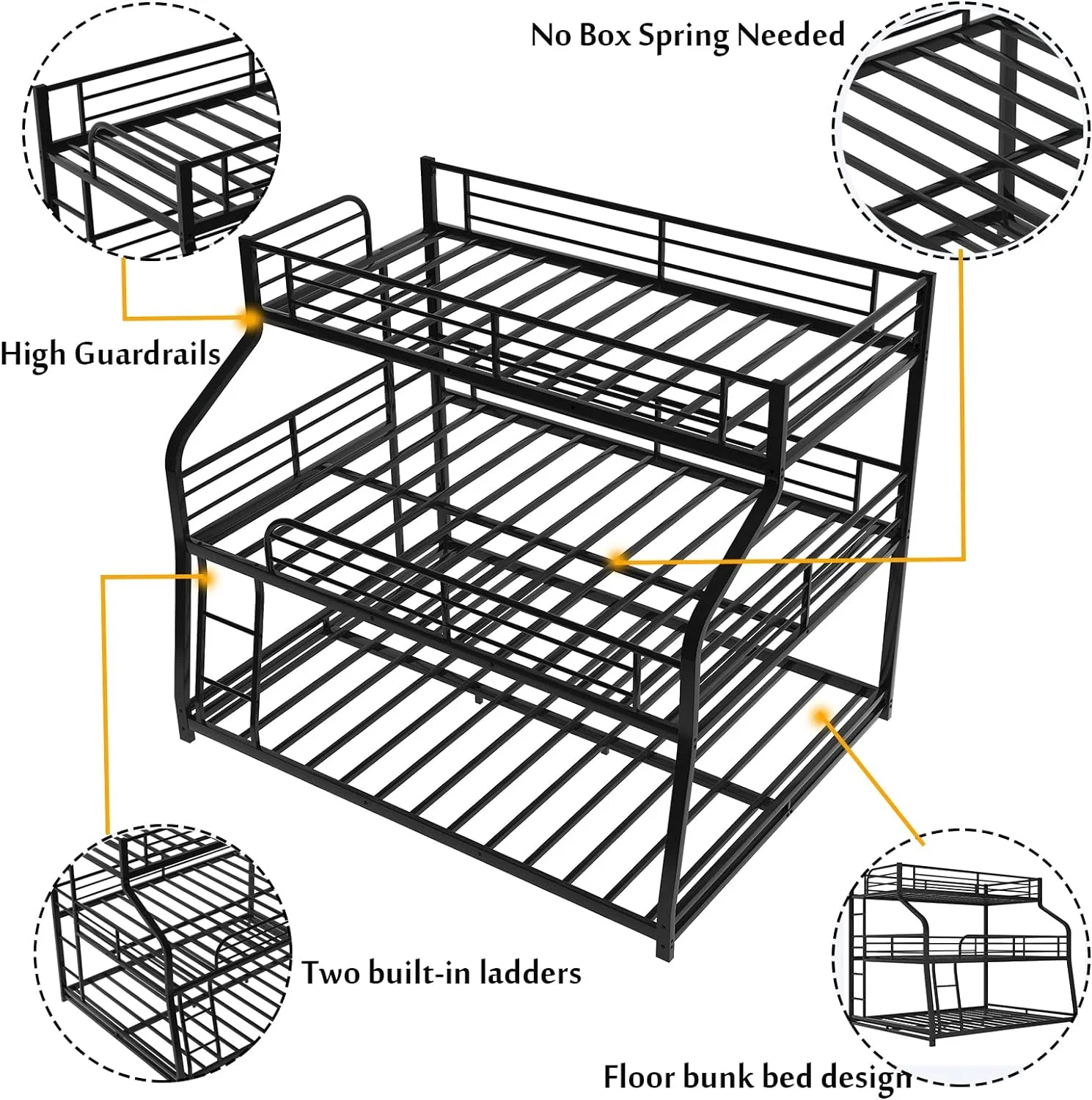 No Box Spring Needed

High Guardrails

Two built-in ladders

Floor bunk bed design