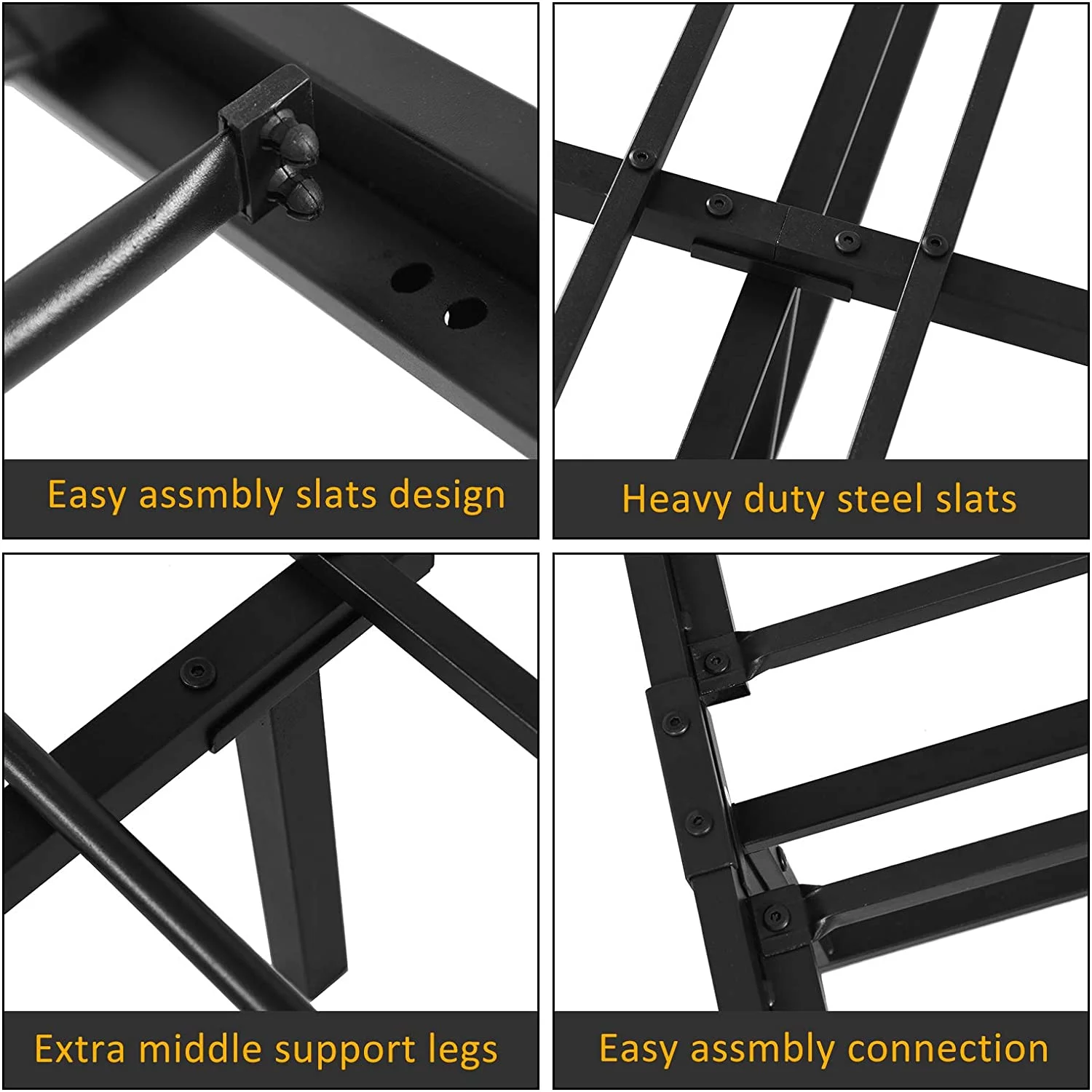 Easy assmbly slats design

Heavy duty steel slats

Extra middle support legs

Easy assmbly connection