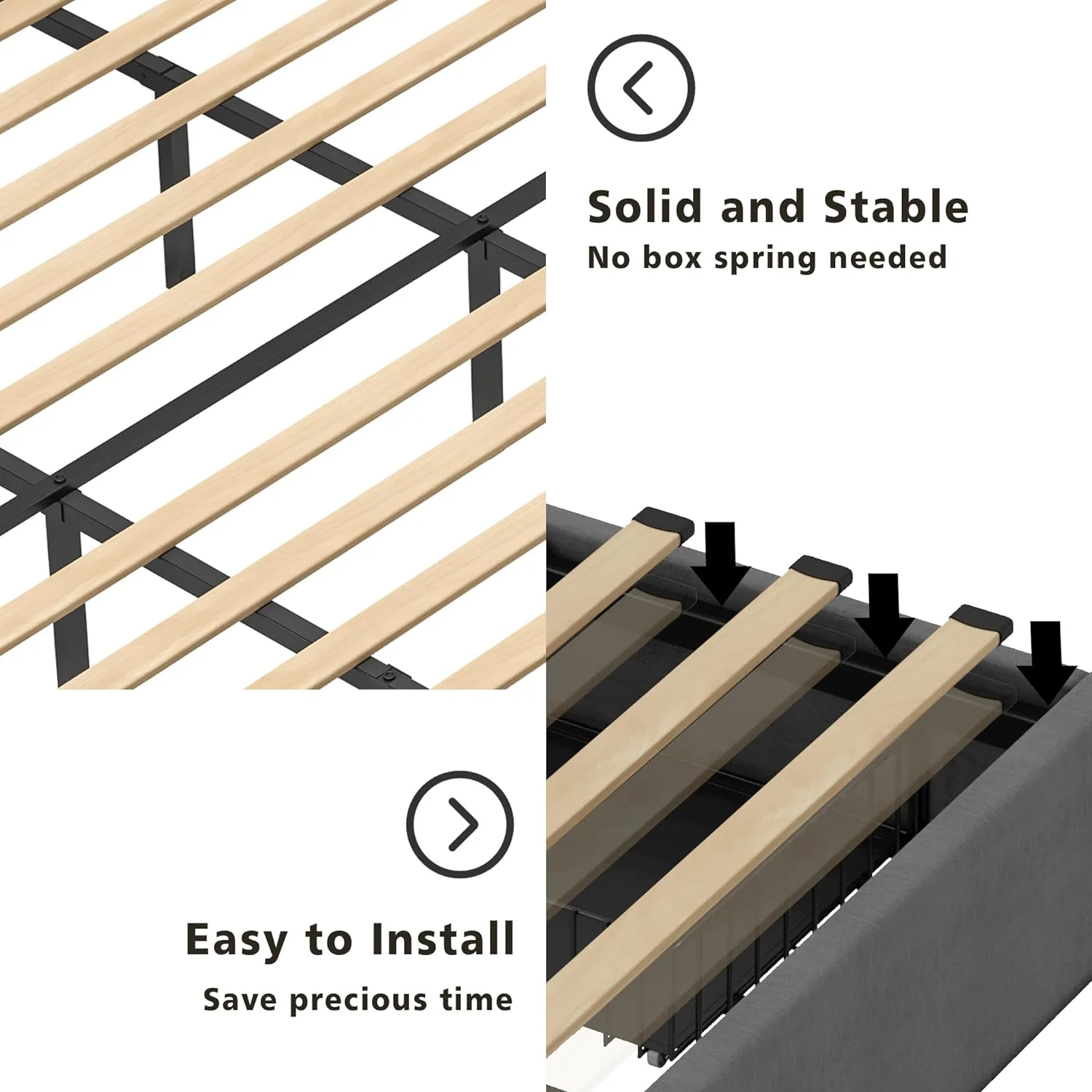 Solid and Stable
No box spring needed

Easy to Install
Save precious time