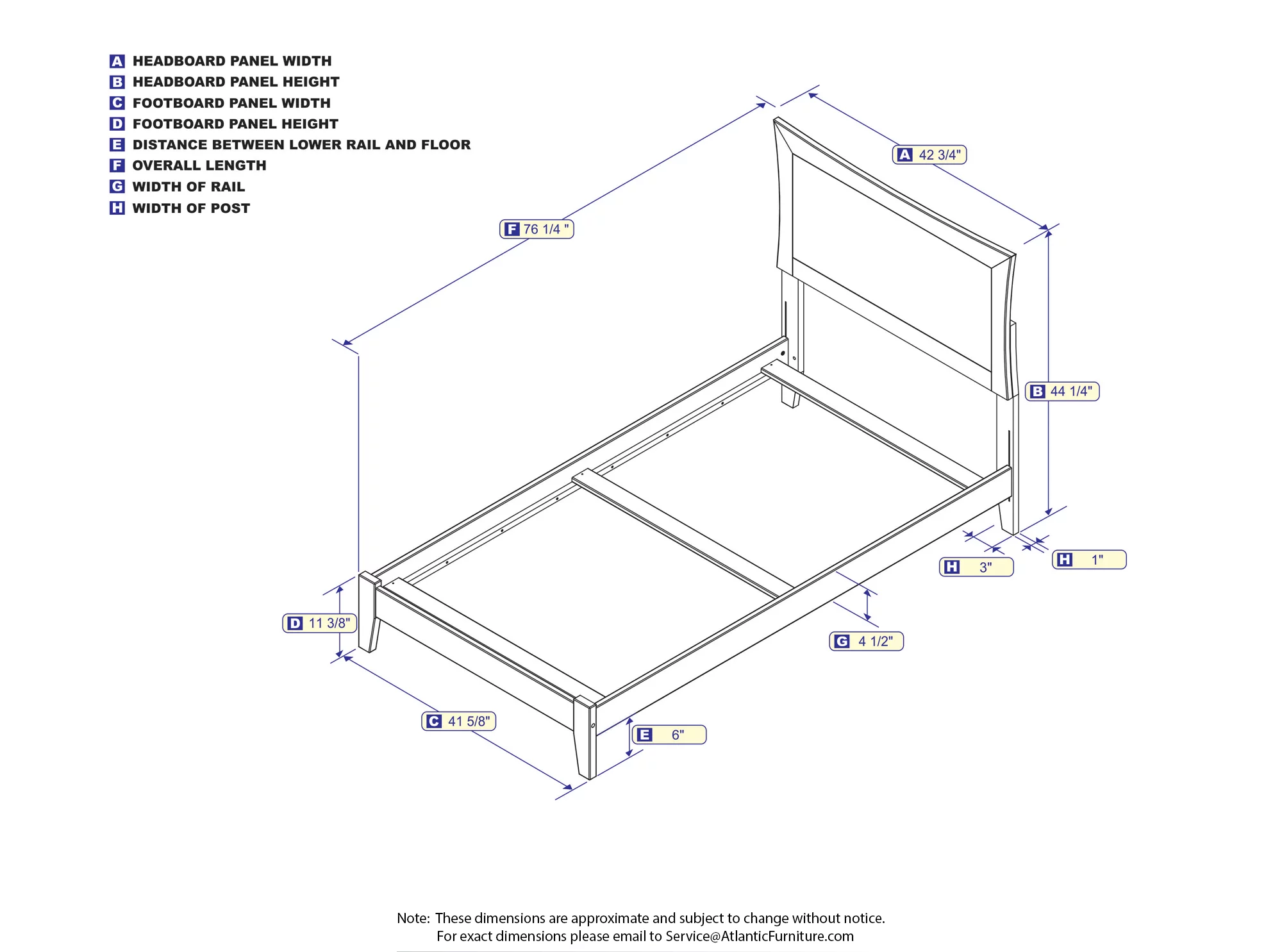 A HEADBOARD PANEL WIDTH
B HEADBOARD PANEL HEIGHT
C FOOTBOARD PANEL WIDTH
D FOOTBOARD PANEL HEIGHT
E DISTANCE BETWEEN LOWER RAIL AND FLOOR
F OVERALL LENGTH
G WIDTH OF RAIL
H WIDTH OF POST

A 42 3/4"
F 76 1/4 "
B 44 1/4"
H 3"
H 1"
D 11 3/8"
G 4 1/2"
C 41 5/8"
E 6"

Note: These dimensions are approximate and subject to change without notice.
For exact dimensions please email to Service@AtlanticFurniture.com