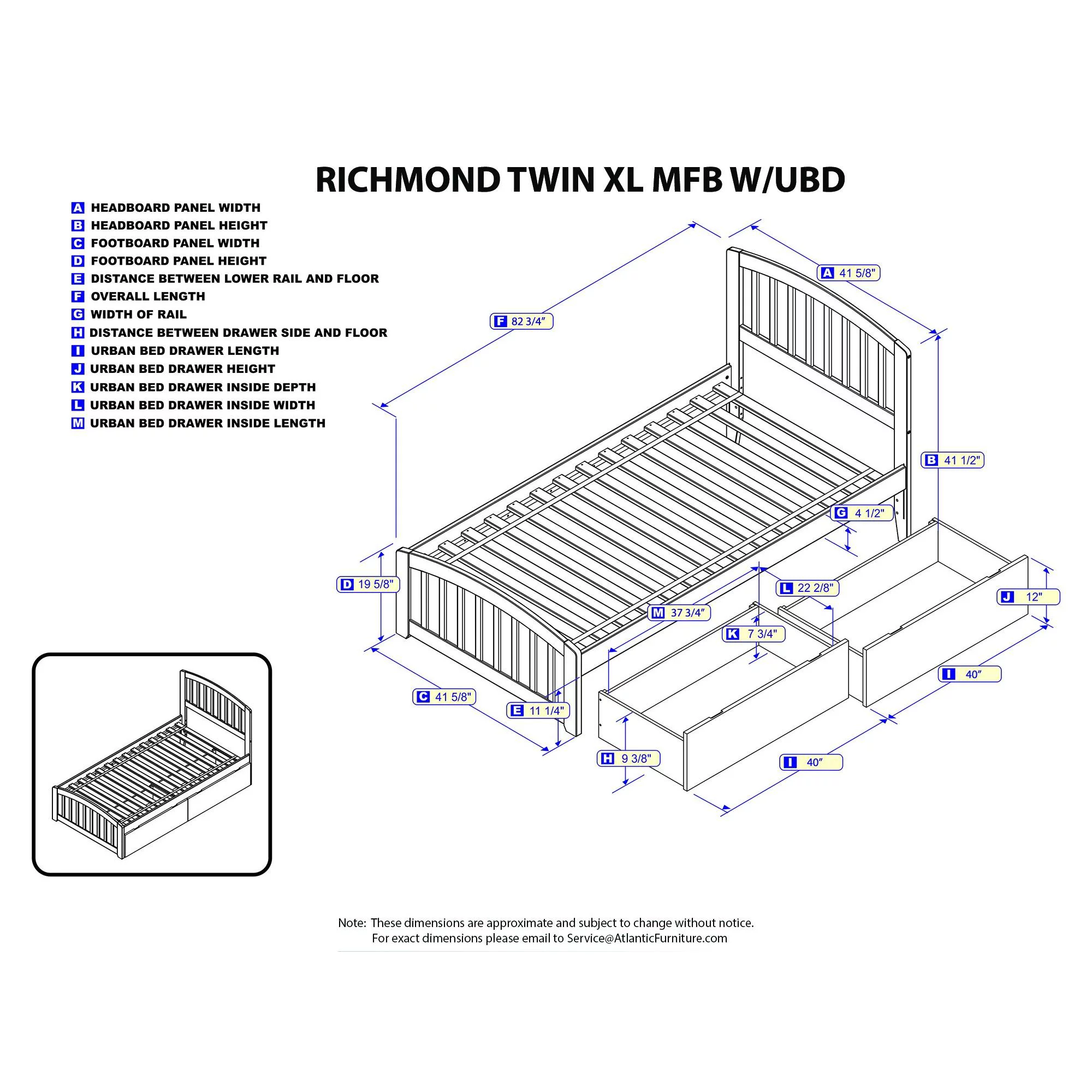 RICHMOND TWIN XL MFB W/UBD

A HEADBOARD PANEL WIDTH
B HEADBOARD PANEL HEIGHT
C FOOTBOARD PANEL WIDTH
D FOOTBOARD PANEL HEIGHT
E DISTANCE BETWEEN LOWER RAIL AND FLOOR
F OVERALL LENGTH
G WIDTH OF RAIL
H DISTANCE BETWEEN DRAWER SIDE AND FLOOR
I URBAN BED DRAWER LENGTH
J URBAN BED DRAWER HEIGHT
K URBAN BED DRAWER INSIDE DEPTH
L URBAN BED DRAWER INSIDE WIDTH
M URBAN BED DRAWER INSIDE LENGTH

A 41 5/8"
F 82 3/4"
B 41 1/2"
G 4 1/2"
D 19 5/8"
L 22 2/8"
J 12"
M 37 3/4"
K 7 3/4"
I 40"
C 41 5/8"
E 11 1/4"
H 9 3/8"
I 40"

Note: These dimensions are approximate and subject to change without notice.
For exact dimensions please email to Service@AtlanticFurniture.com