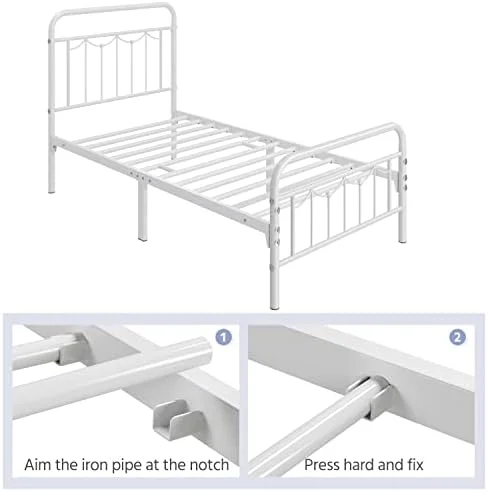 1
Aim the iron pipe at the notch

2
Press hard and fix