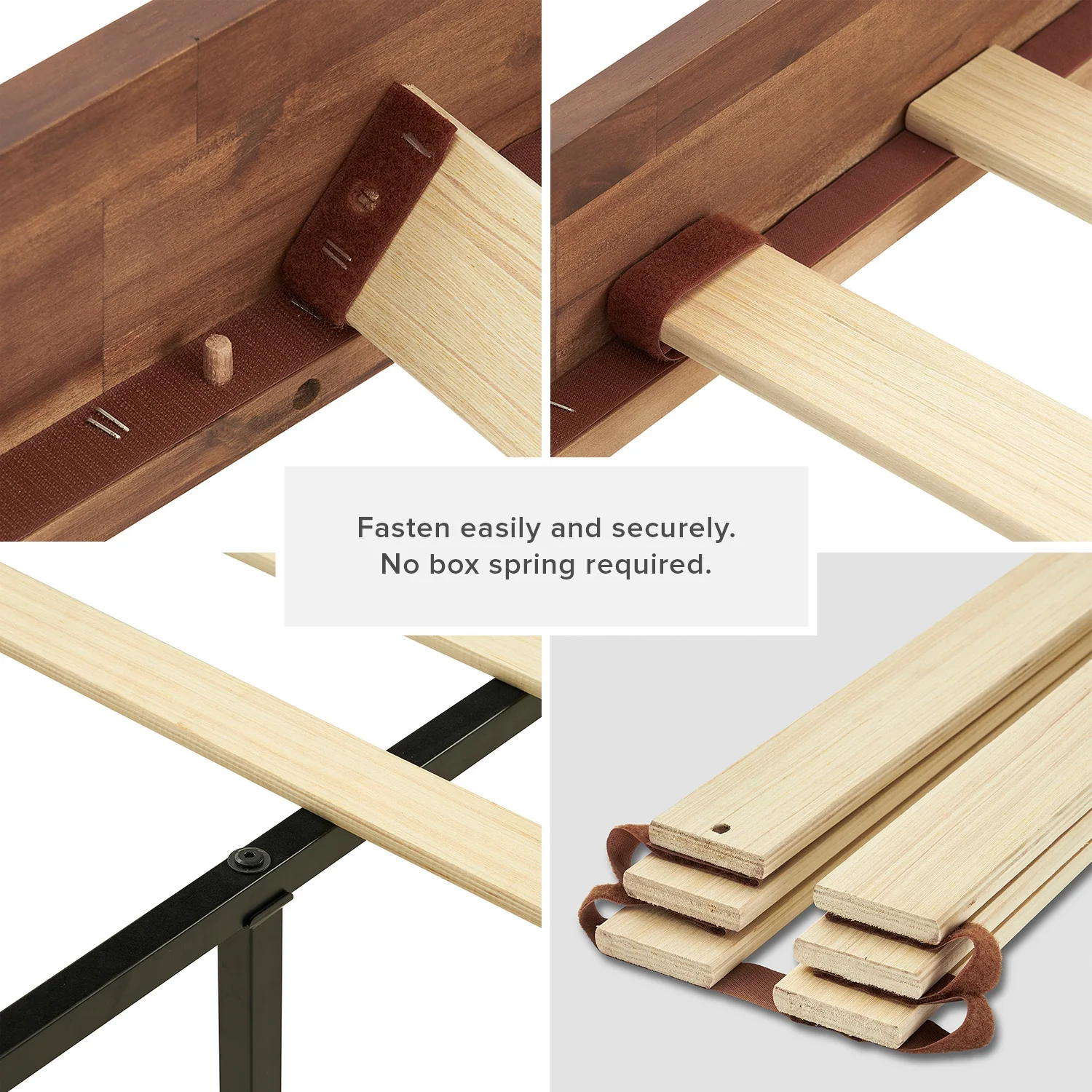 Fasten easily and securely.
No box spring required.