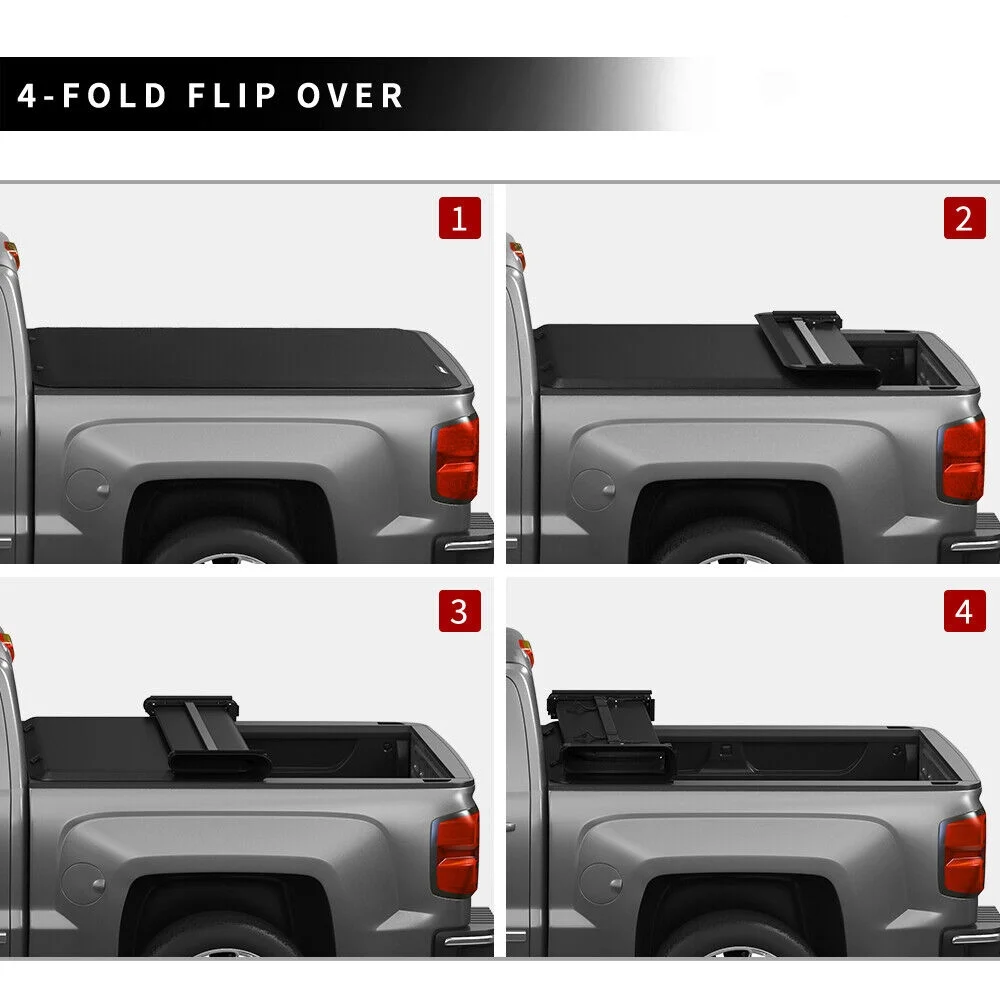 4-FOLD FLIP OVER

1

2

3

4