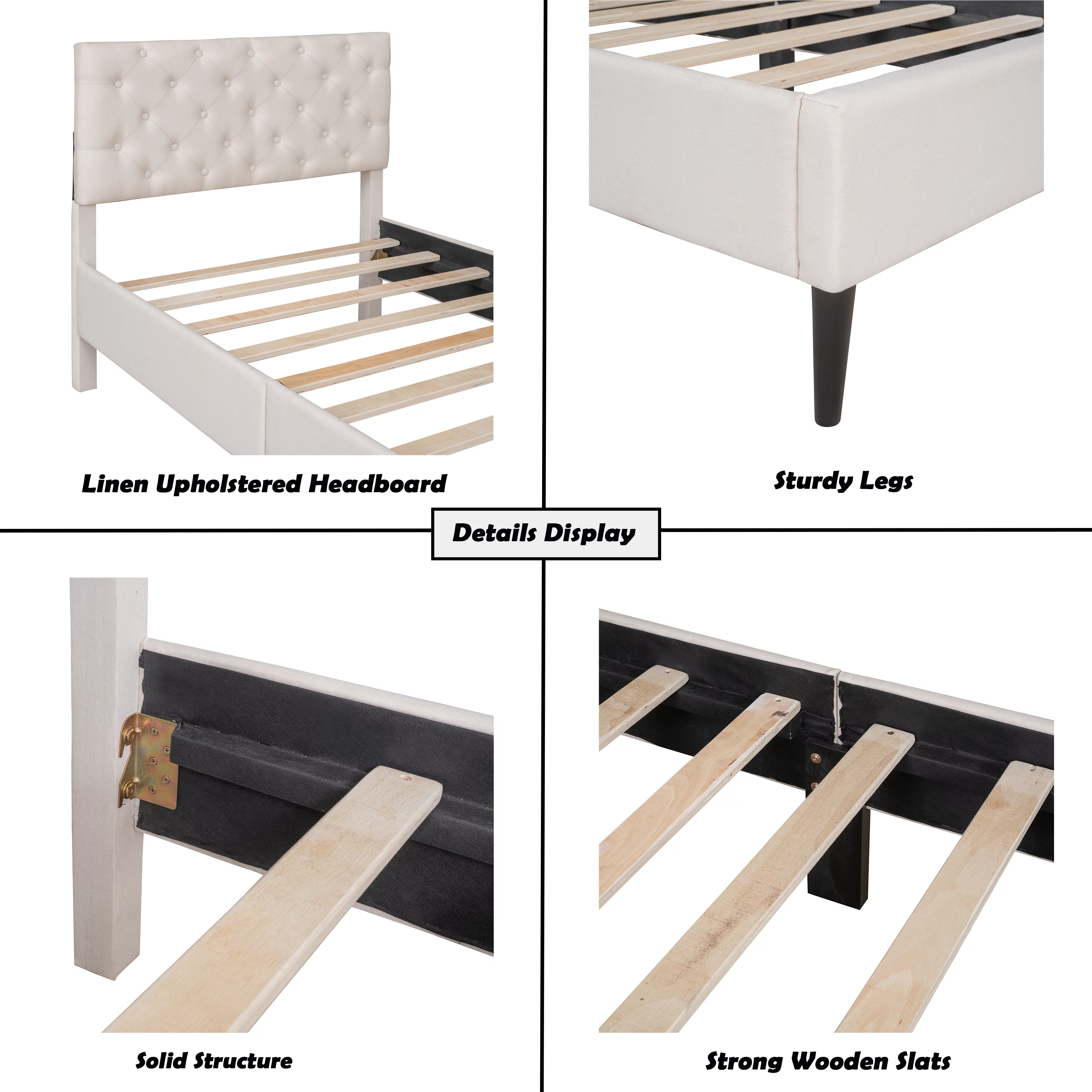 Linen Upholstered Headboard

Sturdy Legs

Details Display

Solid Structure

Strong Wooden Slats