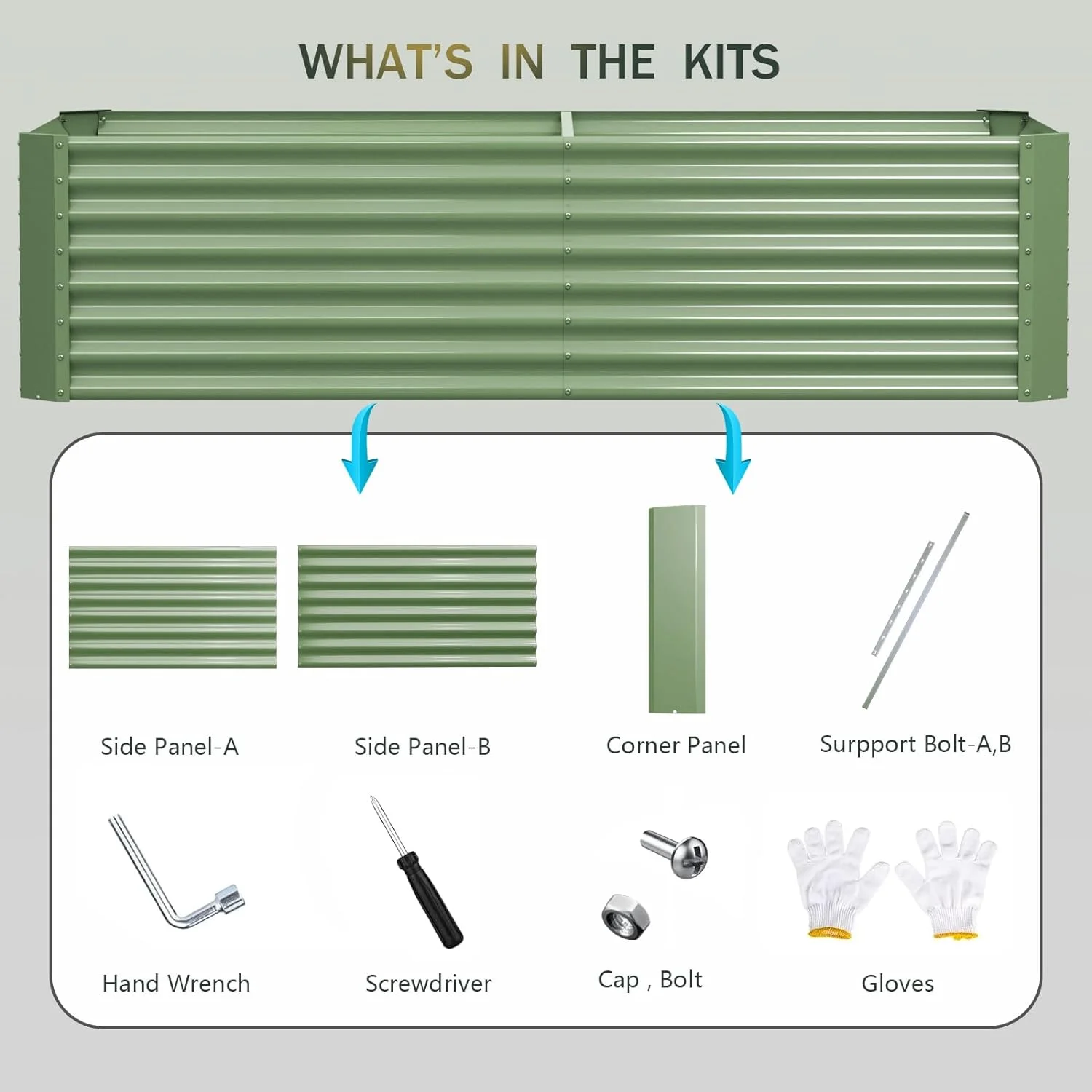 WHAT'S IN THE KITS

Side Panel-A

Side Panel-B

Corner Panel

Surpport Bolt-A,B

Hand Wrench

Screwdriver

Cap , Bolt

Gloves