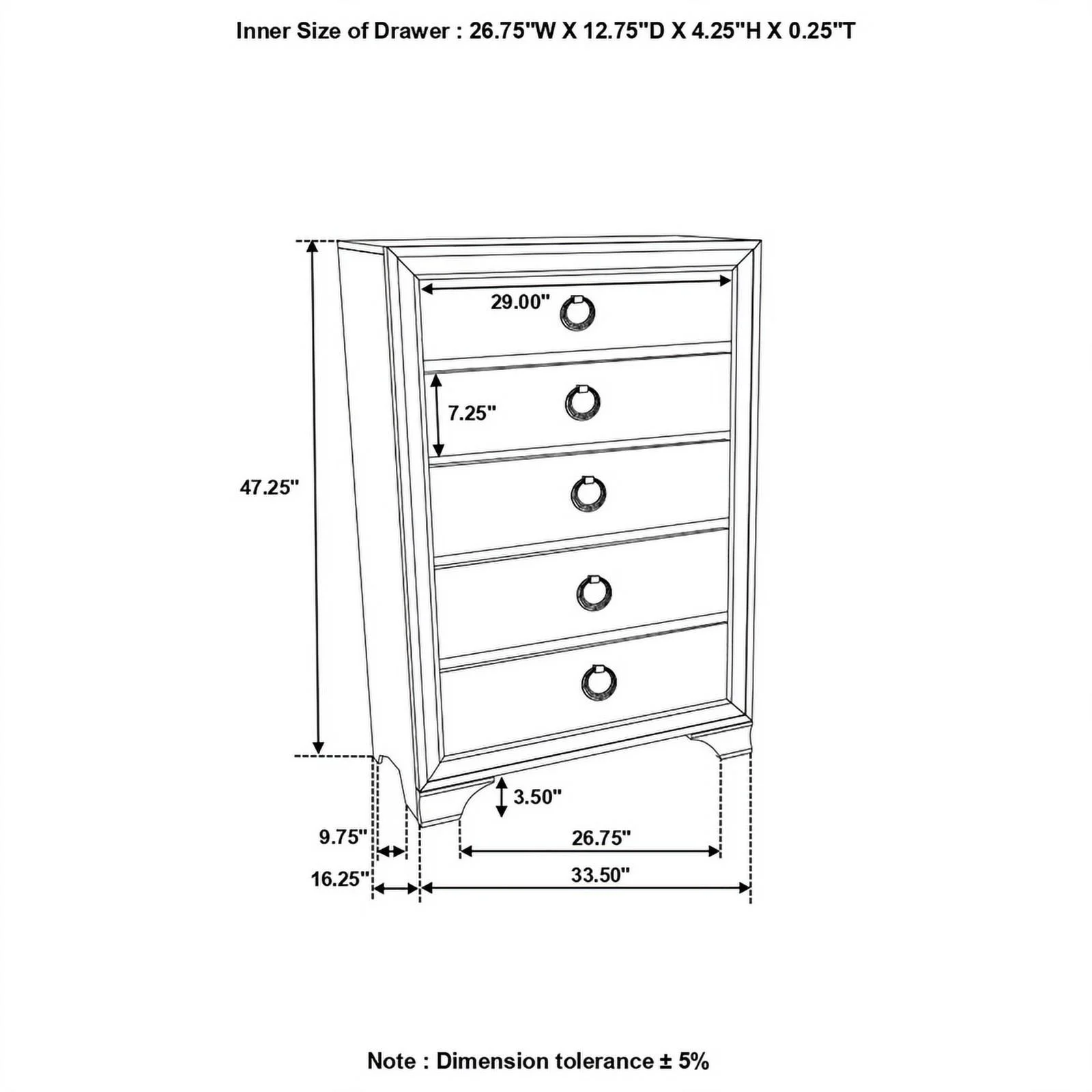 Inner Size of Drawer : 26.75"W X 12.75"D X 4.25"H X 0.25"T

29.00"

7.25"

47.25"

3.50"

9.75"

26.75"

16.25"

33.50"

Note : Dimension tolerance ± 5%