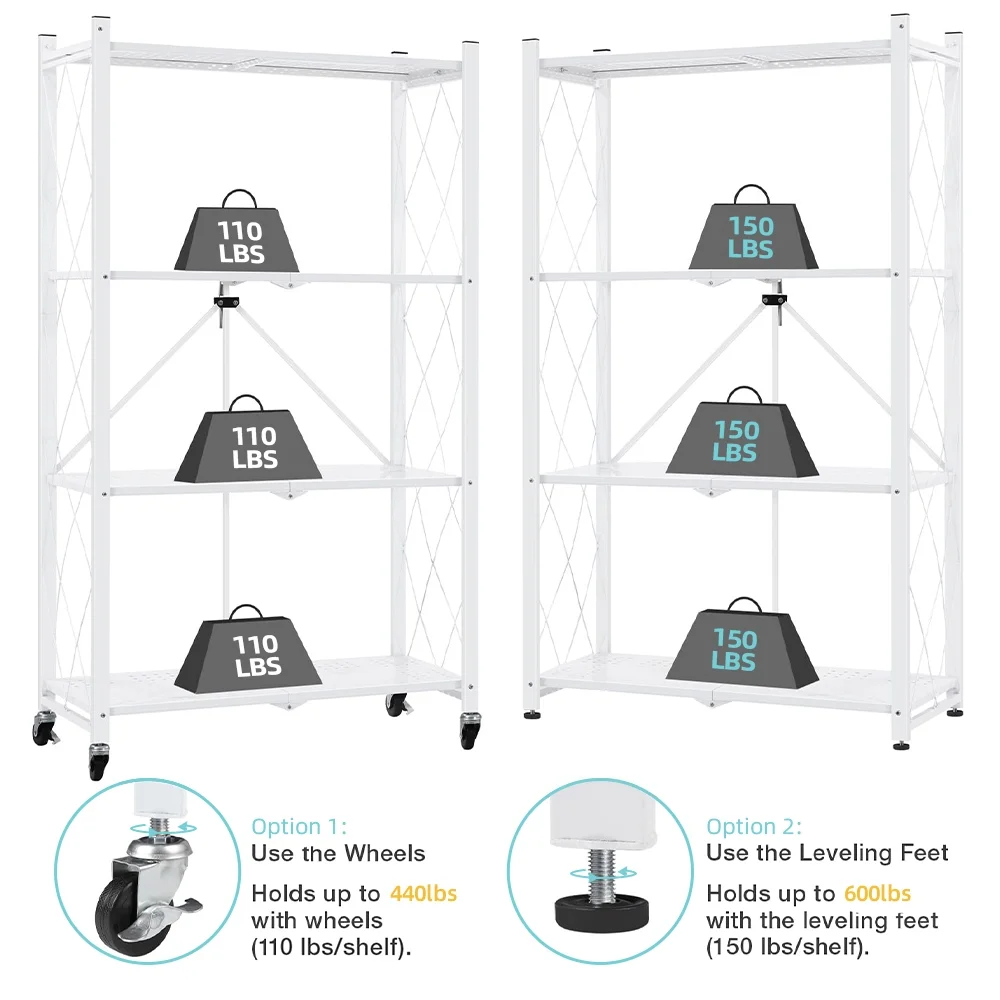 110 LBS

110 LBS

110 LBS

150 LBS

150 LBS

150 LBS

Option 1:
Use the Wheels

Holds up to 440lbs with wheels (110 lbs/shelf).

Option 2:
Use the Leveling Feet

Holds up to 600lbs with the leveling feet (150 lbs/shelf).