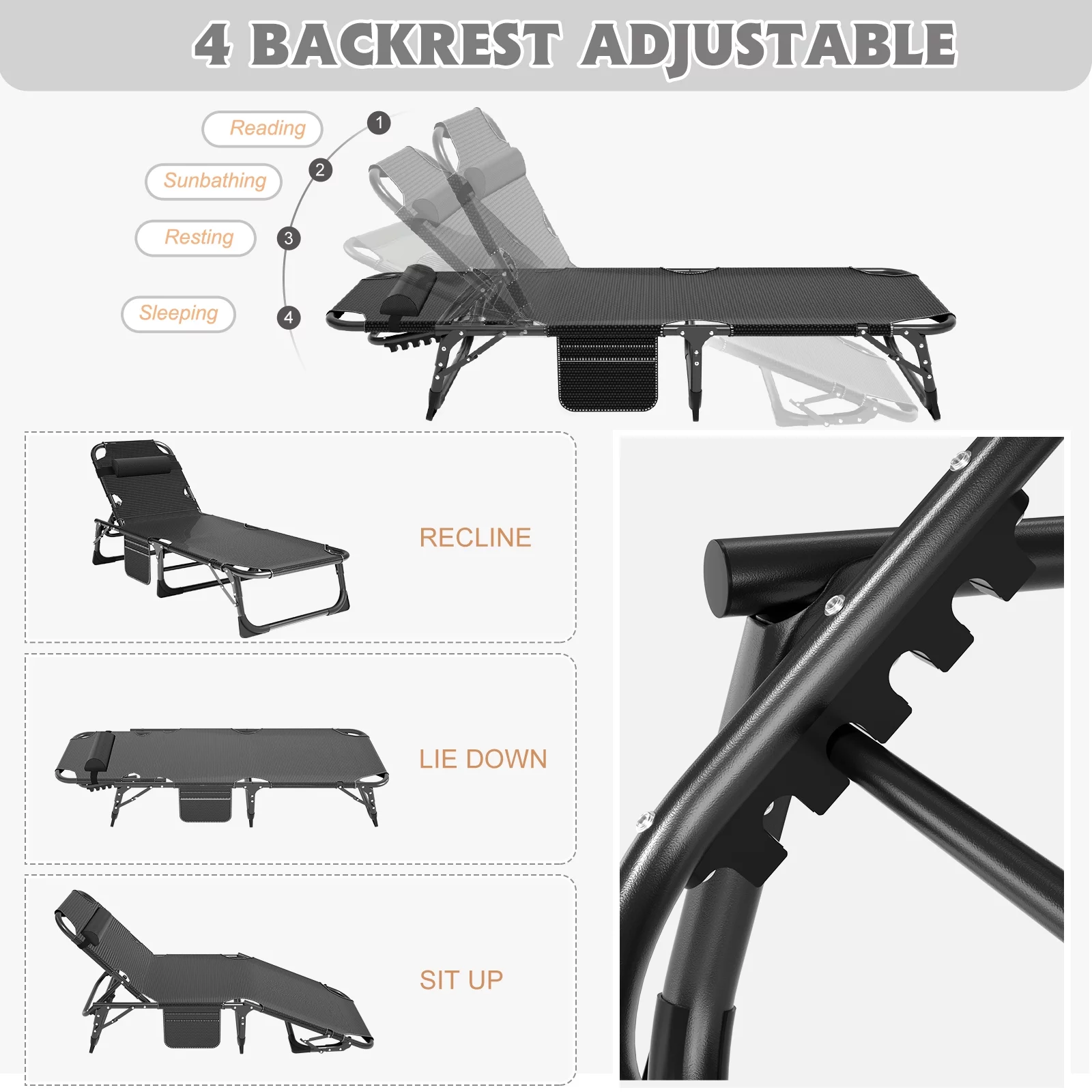 4 BACKREST ADJUSTABLE

Reading
1
Sunbathing
2
Resting
3
Sleeping
4

RECLINE

LIE DOWN

SIT UP