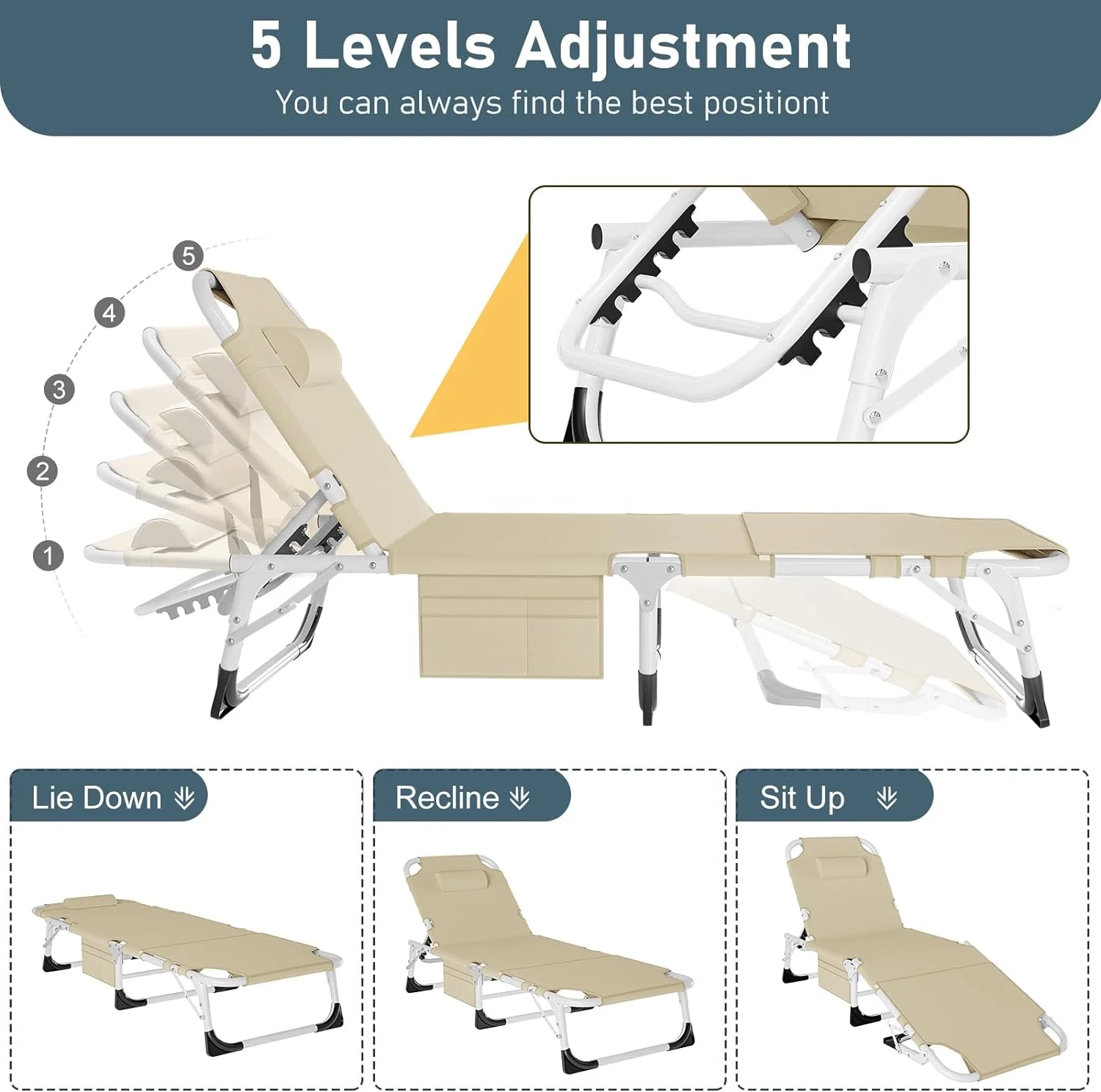 5 Levels Adjustment
You can always find the best positiont

5
4
3
2
1

Lie Down

Recline

Sit Up