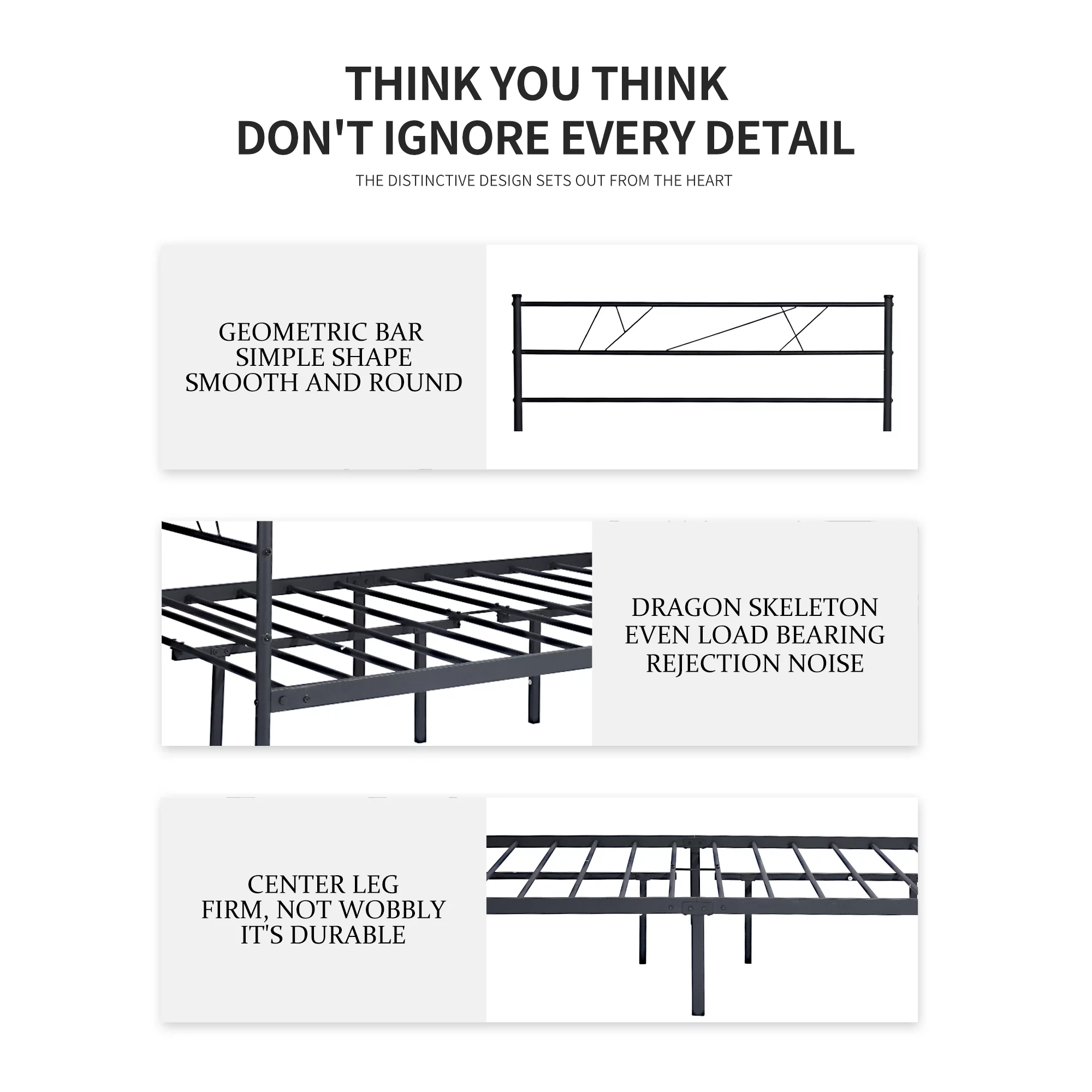 THINK YOU THINK
DON'T IGNORE EVERY DETAIL

THE DISTINCTIVE DESIGN SETS OUT FROM THE HEART

GEOMETRIC BAR
SIMPLE SHAPE
SMOOTH AND ROUND

DRAGON SKELETON
EVEN LOAD BEARING
REJECTION NOISE

CENTER LEG
FIRM, NOT WOBBLY
IT'S DURABLE