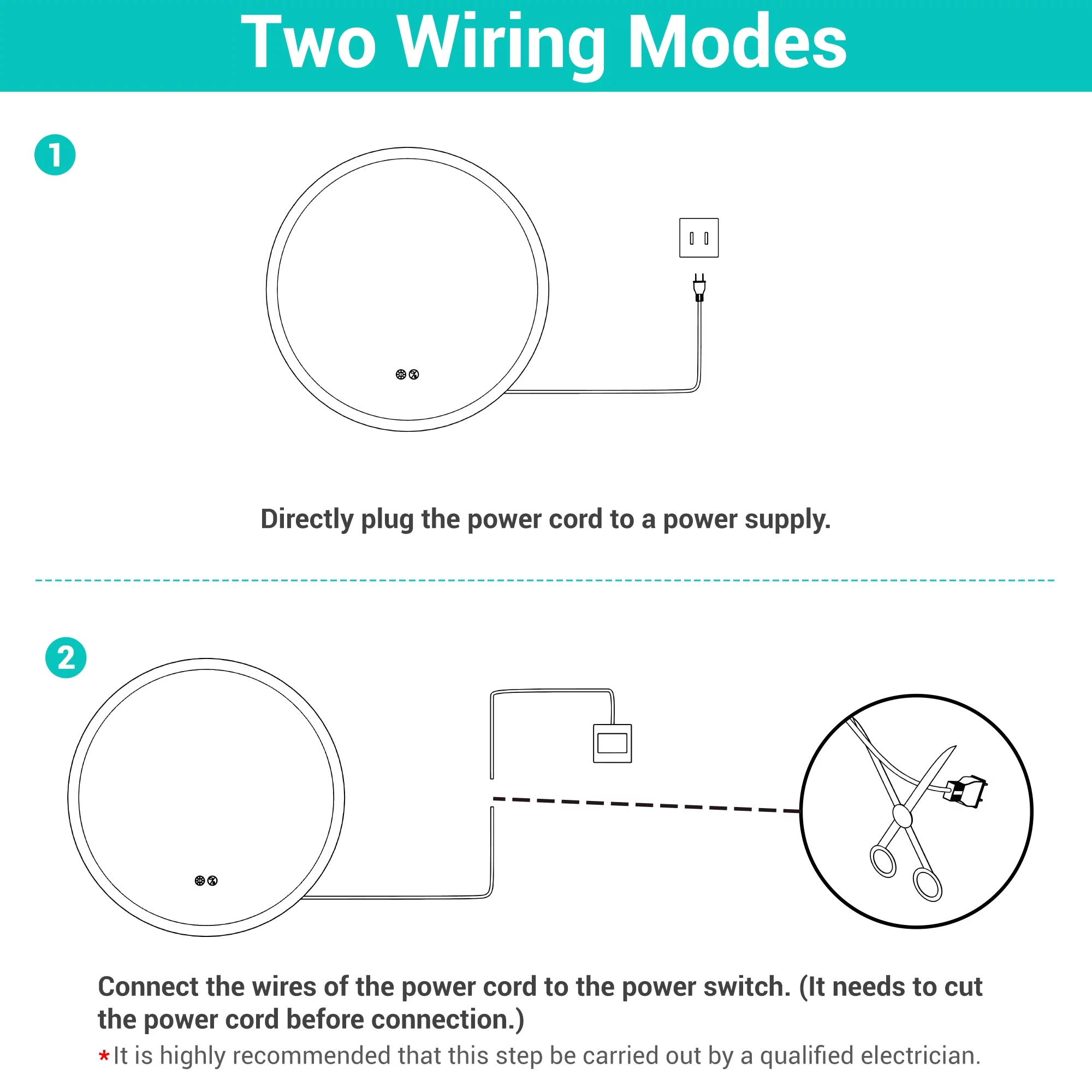 Two Wiring Modes

1

Directly plug the power cord to a power supply.

2

Connect the wires of the power cord to the power switch. (It needs to cut the power cord before connection.)

*It is highly recommended that this step be carried out by a qualified electrician.