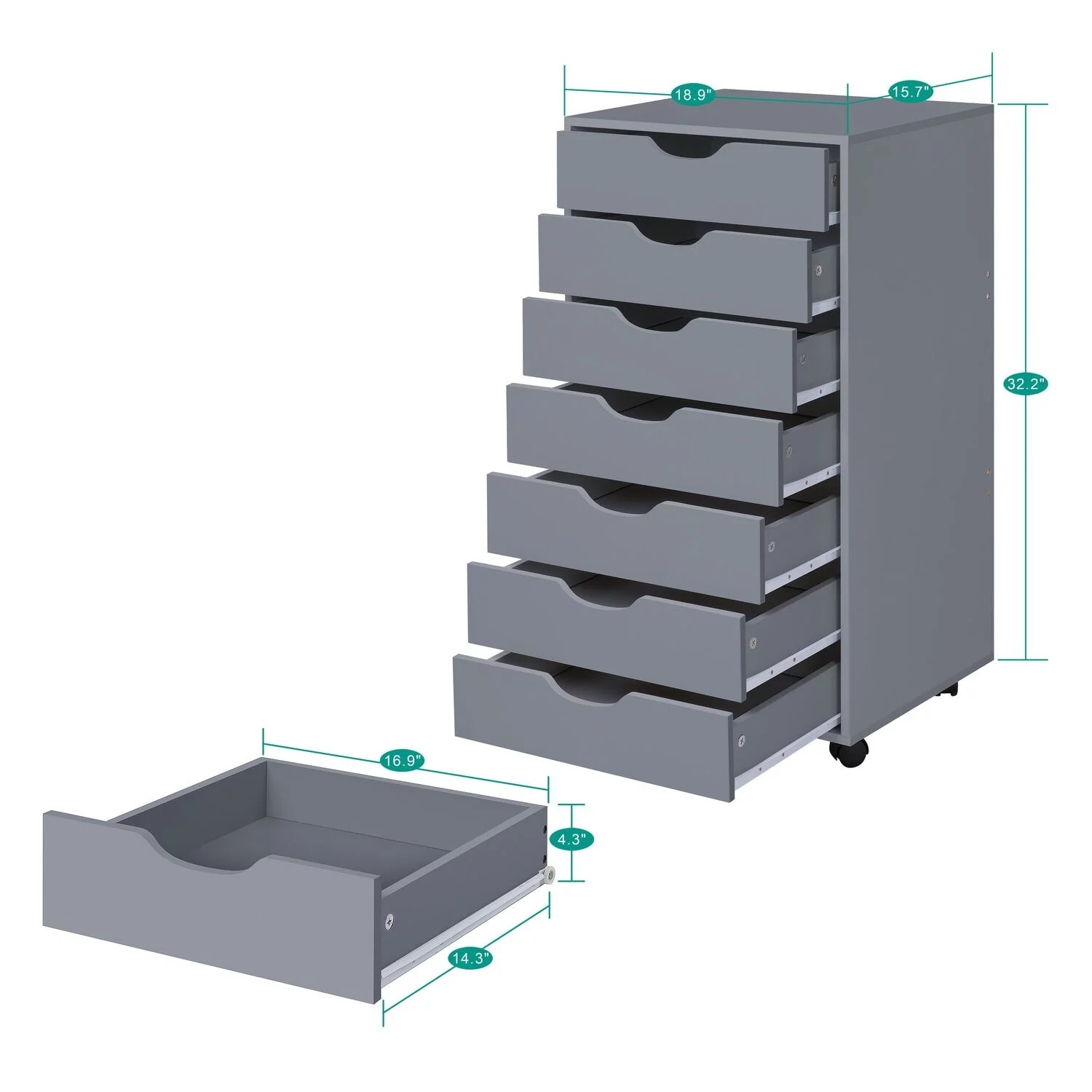 18.9"
15.7"
32.2"
16.9"
4.3"
14.3"