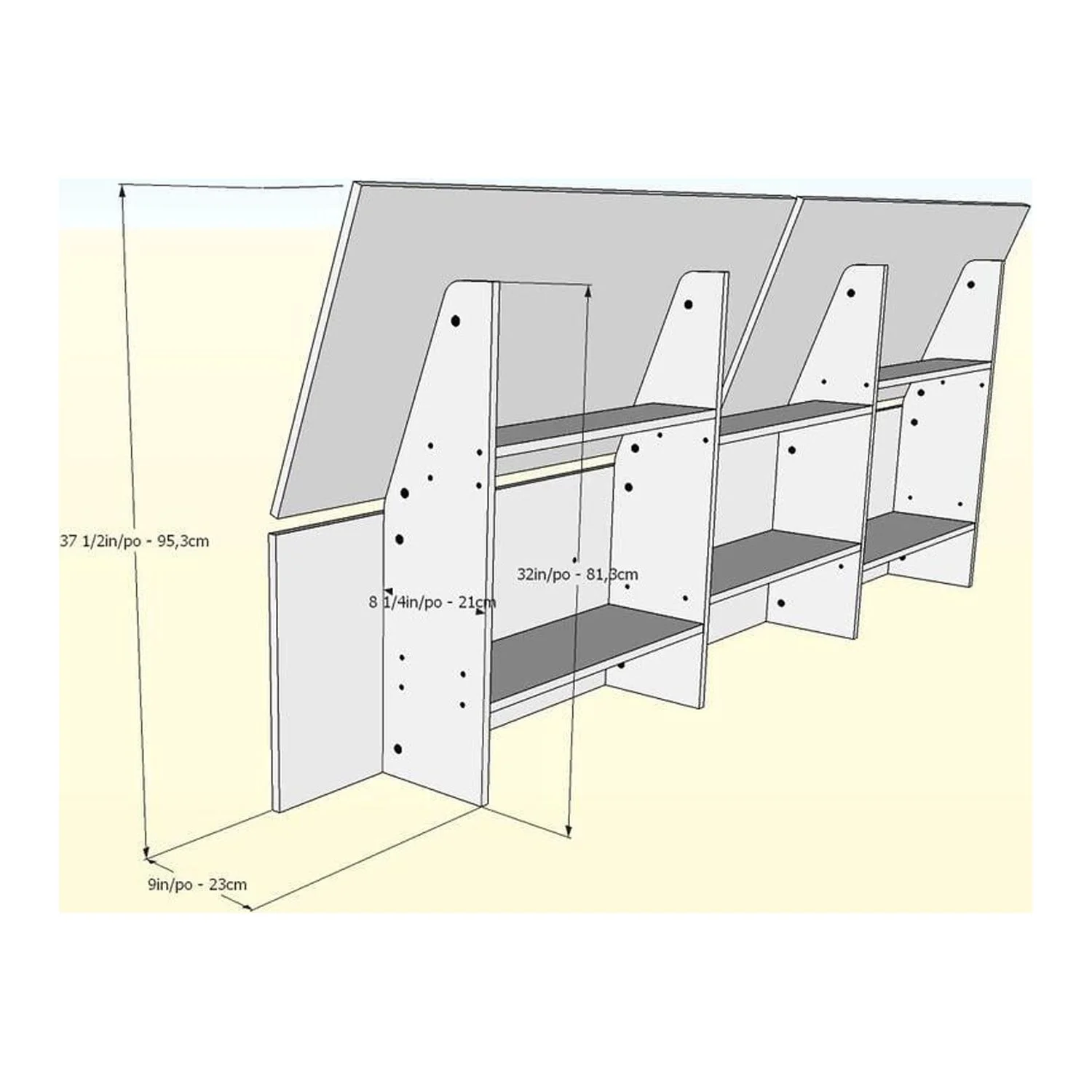 37 1/2in/po - 95,3cm

32in/po - 81,3cm

8 1/4in/po - 21cm

9in/po - 23cm