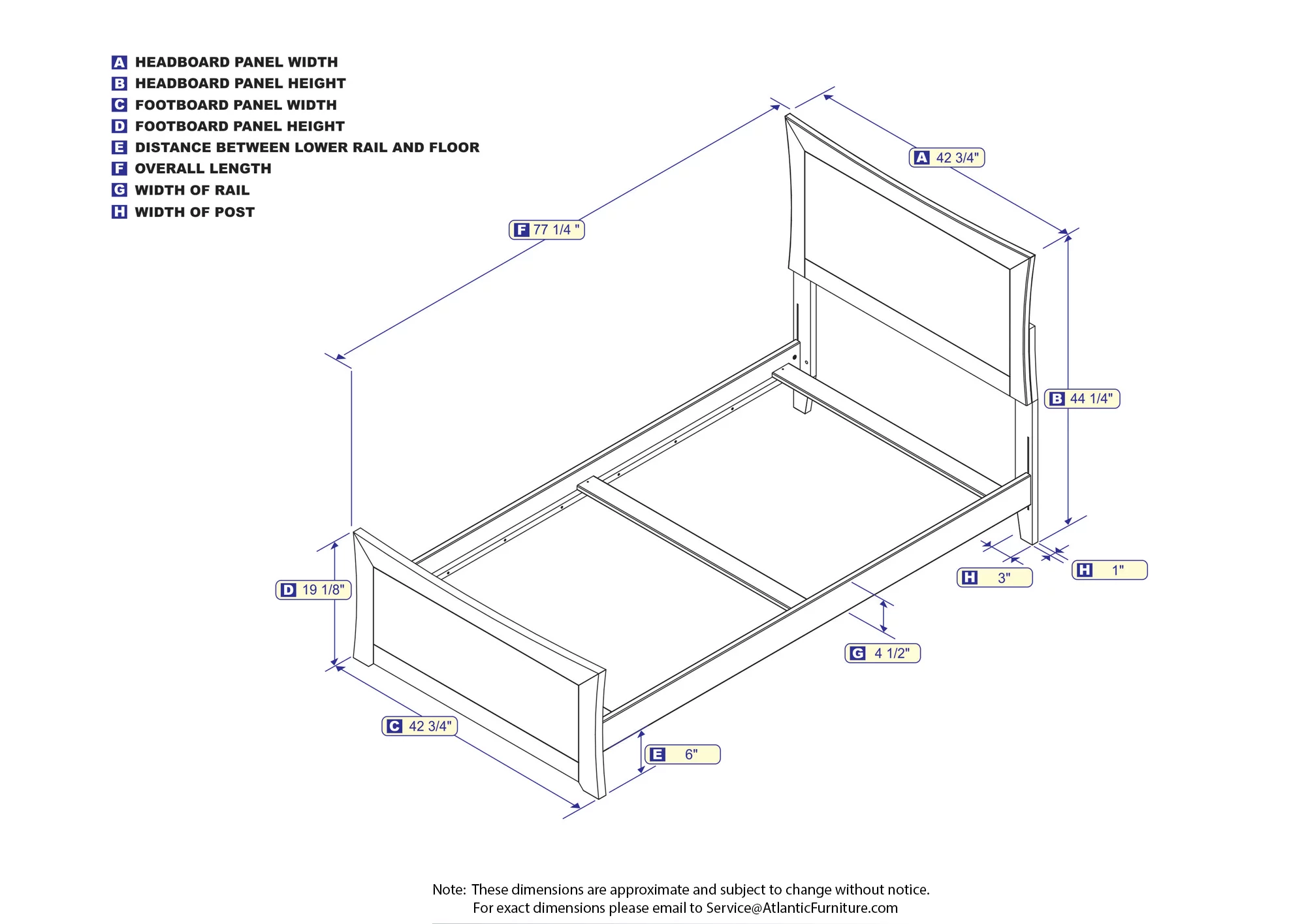 A HEADBOARD PANEL WIDTH
B HEADBOARD PANEL HEIGHT
C FOOTBOARD PANEL WIDTH
D FOOTBOARD PANEL HEIGHT
E DISTANCE BETWEEN LOWER RAIL AND FLOOR
F OVERALL LENGTH
G WIDTH OF RAIL
H WIDTH OF POST

A 42 3/4"

F 77 1/4 "

B 44 1/4"

D 19 1/8"

H 3"

H 1"

G 4 1/2"

C 42 3/4"

E 6"

Note: These dimensions are approximate and subject to change without notice.
For exact dimensions please email to Service@AtlanticFurniture.com