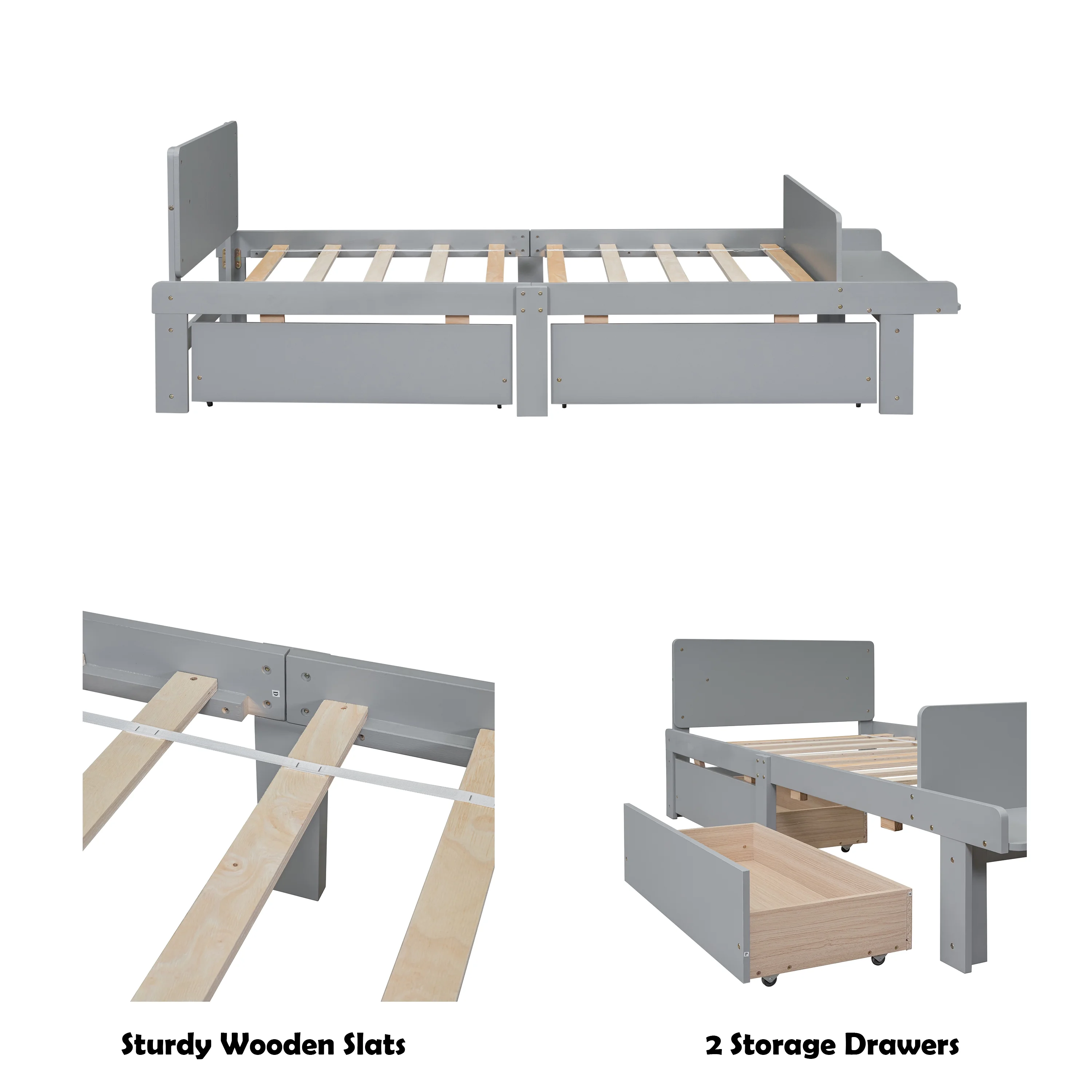 Sturdy Wooden Slats

2 Storage Drawers