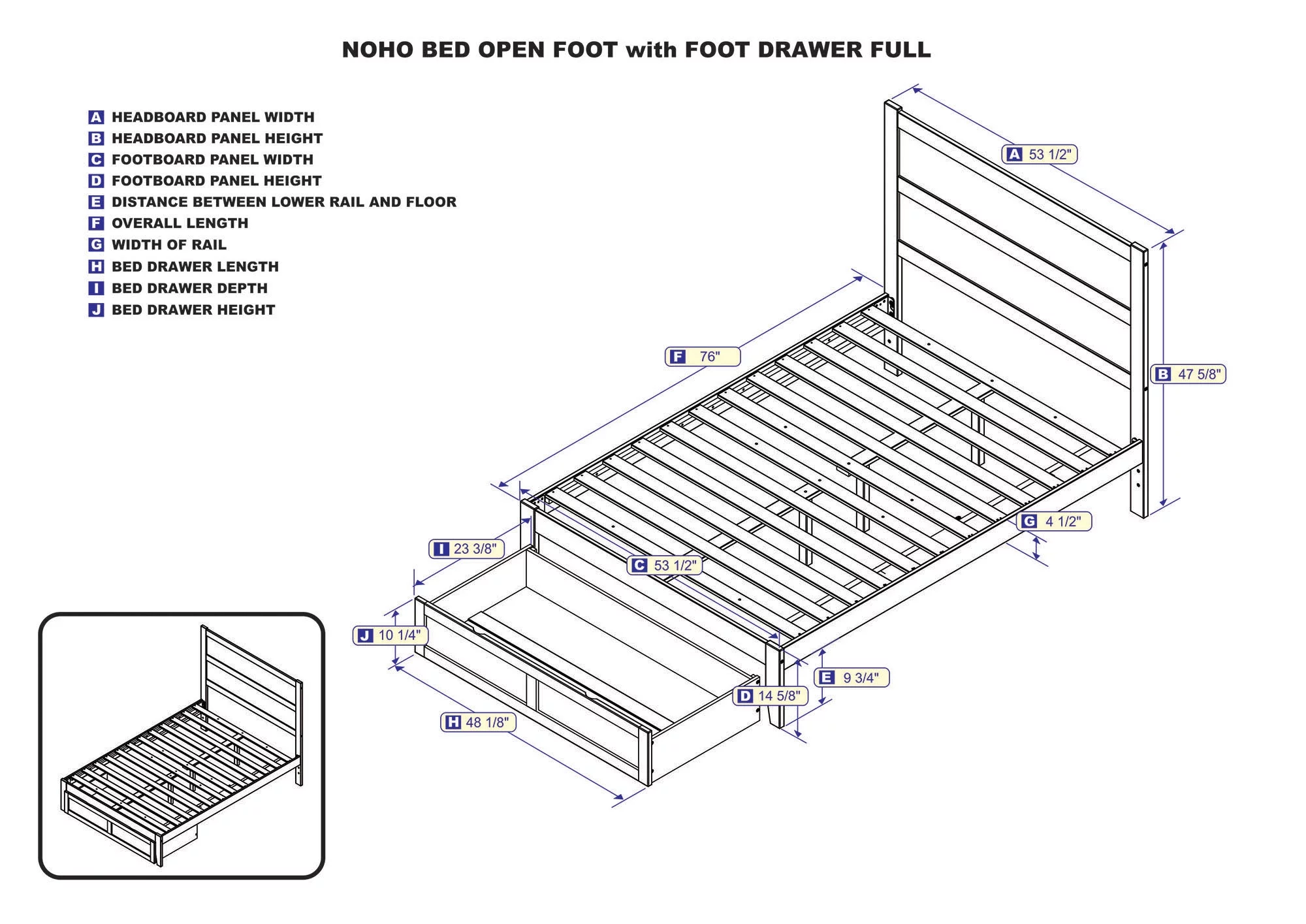 NOHO BED OPEN FOOT with FOOT DRAWER FULL

A HEADBOARD PANEL WIDTH
B HEADBOARD PANEL HEIGHT
C FOOTBOARD PANEL WIDTH
D FOOTBOARD PANEL HEIGHT
E DISTANCE BETWEEN LOWER RAIL AND FLOOR
F OVERALL LENGTH
G WIDTH OF RAIL
H BED DRAWER LENGTH
I BED DRAWER DEPTH
J BED DRAWER HEIGHT

A 53 1/2"
F 76"
B 47 5/8"
G 4 1/2"
I 23 3/8"
C 53 1/2"
J 10 1/4"
E 9 3/4"
D 14 5/8"
H 48 1/8"