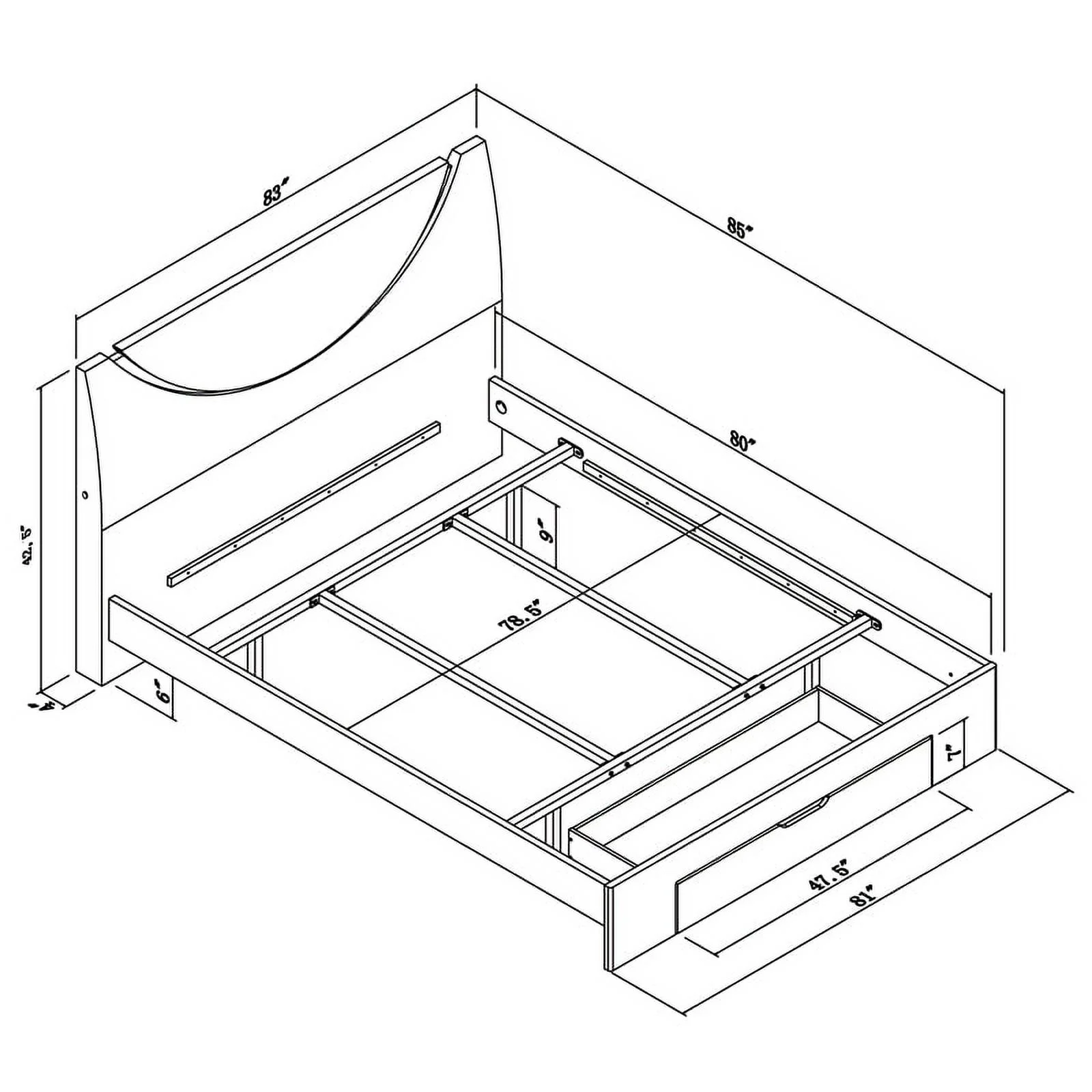 83"
85"
80"
42.5"
9"
78.5"
4"
6"
7"
47.5"
81"