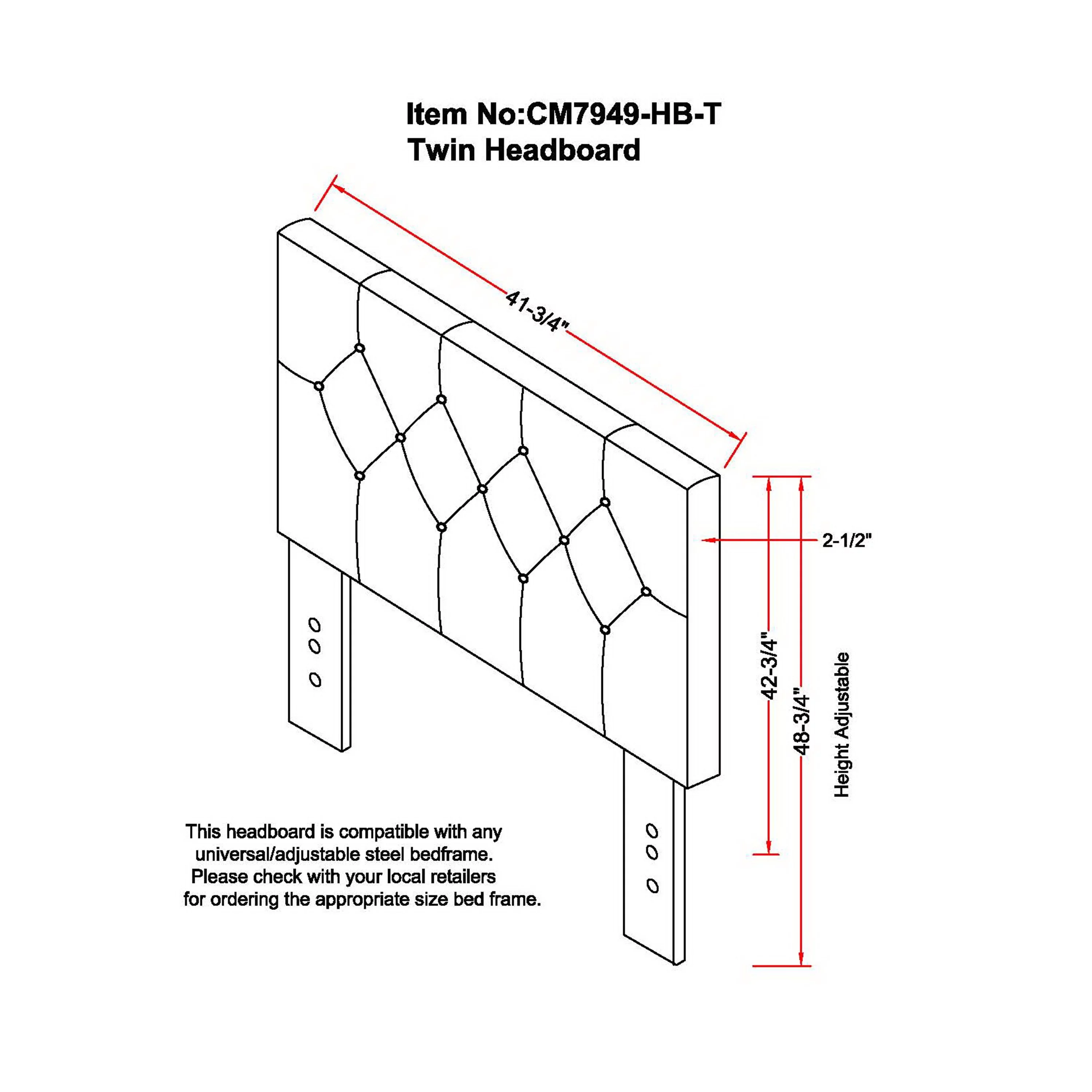 Item No:CM7949-HB-T
Twin Headboard

41-3/4"

2-1/2"

42-3/4"

48-3/4"

Height Adjustable

This headboard is compatible with any universal/adjustable steel bedframe. Please check with your local retailers for ordering the appropriate size bed frame.