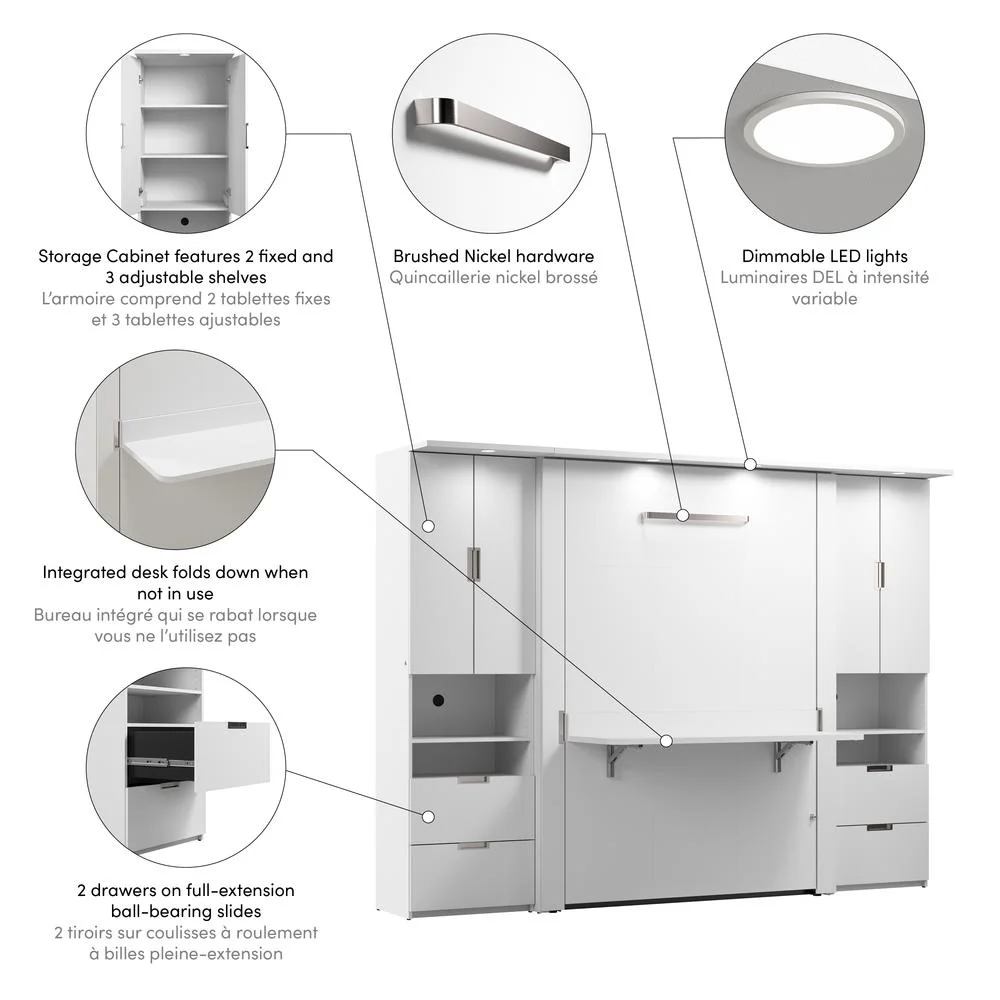 Storage Cabinet features 2 fixed and 3 adjustable shelves
L'armoire comprend 2 tablettes fixes et 3 tablettes ajustables

Brushed Nickel hardware
Quincaillerie nickel brossé

Dimmable LED lights
Luminaires DEL à intensité variable

Integrated desk folds down when not in use
Bureau intégré qui se rabat lorsque vous ne l'utilisez pas

2 drawers on full-extension ball-bearing slides
2 tiroirs sur coulisses à roulement à billes pleine-extension