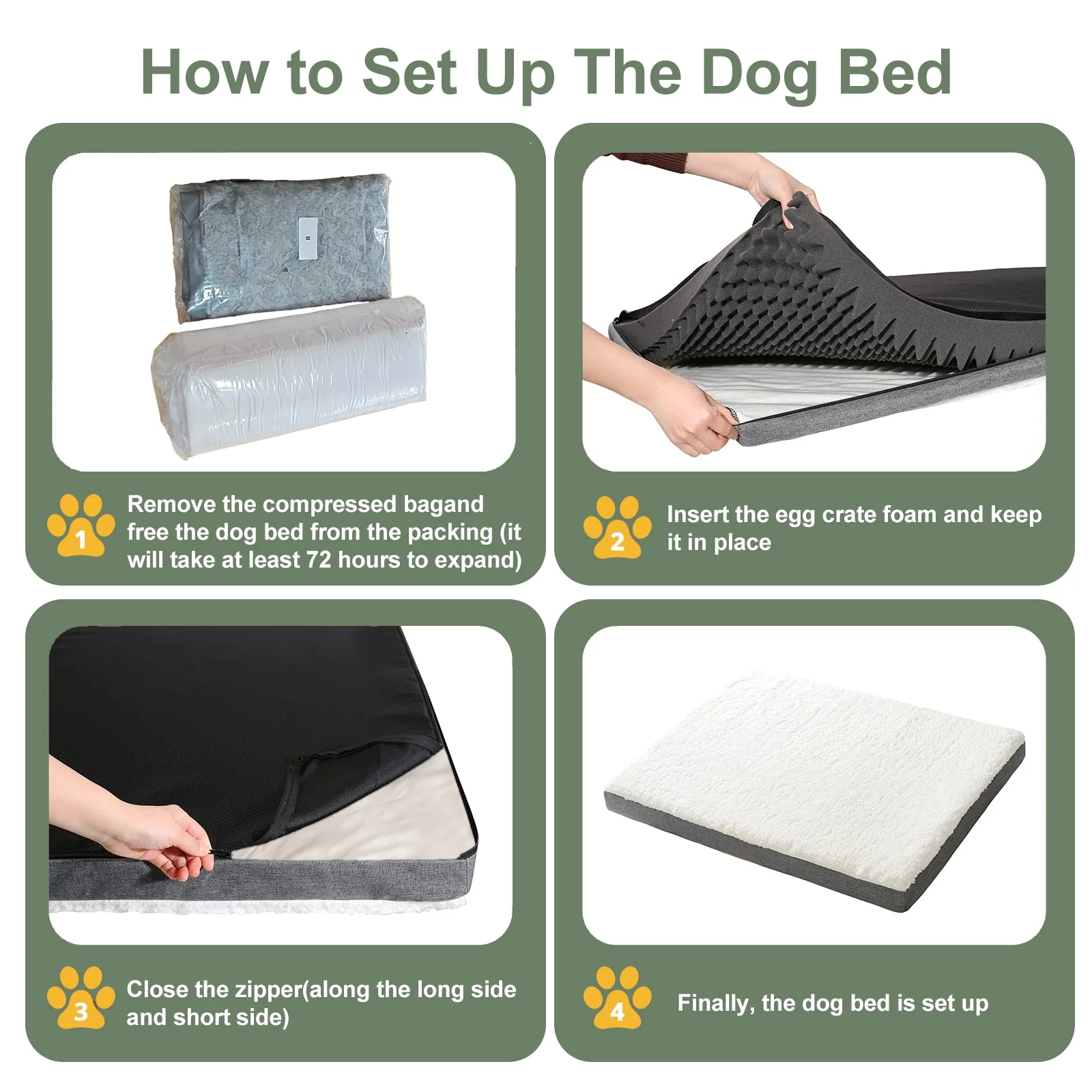 How to Set Up The Dog Bed

1 Remove the compressed bagand free the dog bed from the packing (it will take at least 72 hours to expand)

2 Insert the egg crate foam and keep it in place

3 Close the zipper(along the long side and short side)

4 Finally, the dog bed is set up