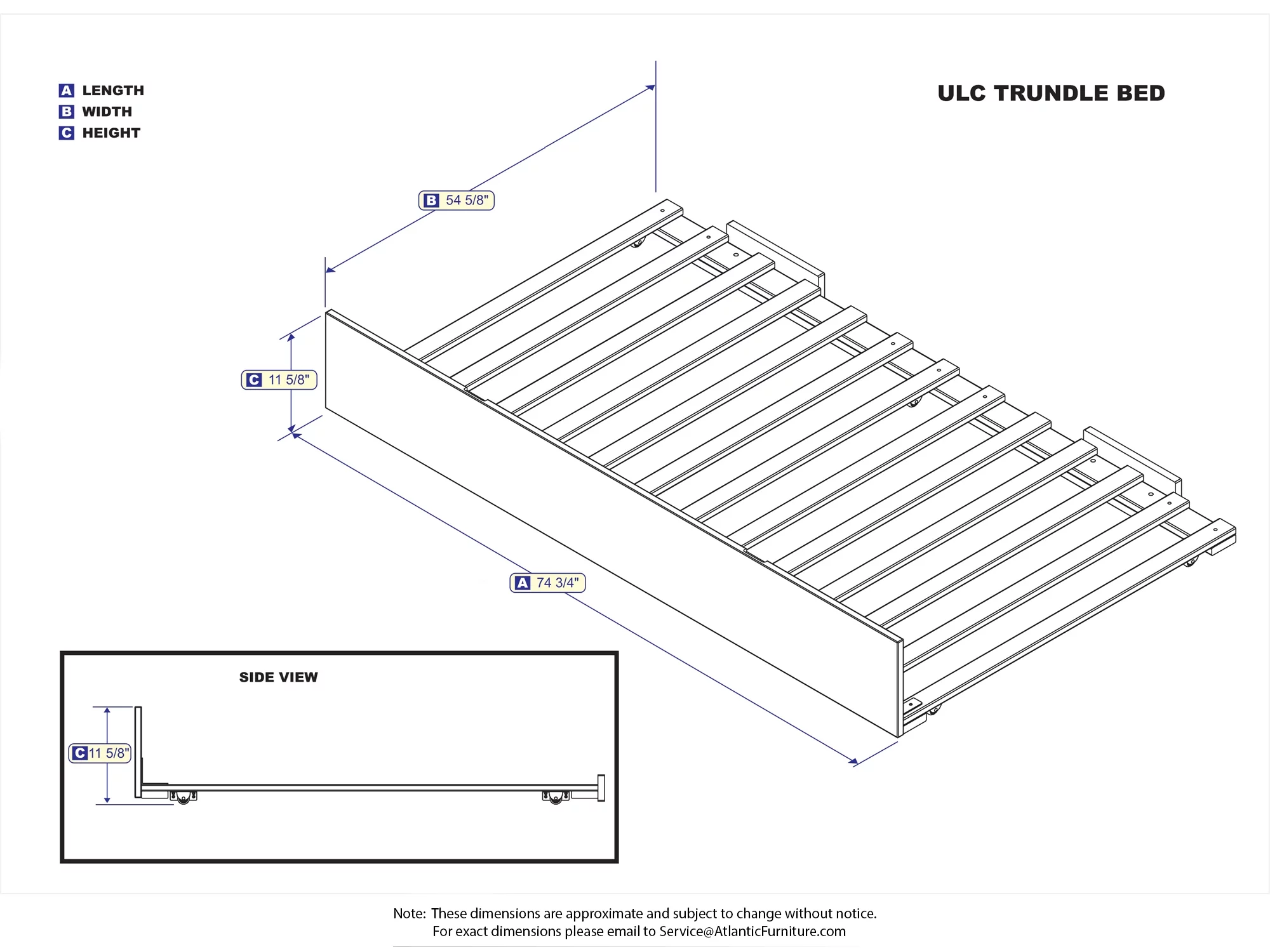 A LENGTH
B WIDTH
C HEIGHT

ULC TRUNDLE BED

B 54 5/8"

C 11 5/8"

A 74 3/4"

SIDE VIEW

C 11 5/8"

Note: These dimensions are approximate and subject to change without notice.
For exact dimensions please email to Service@AtlanticFurniture.com