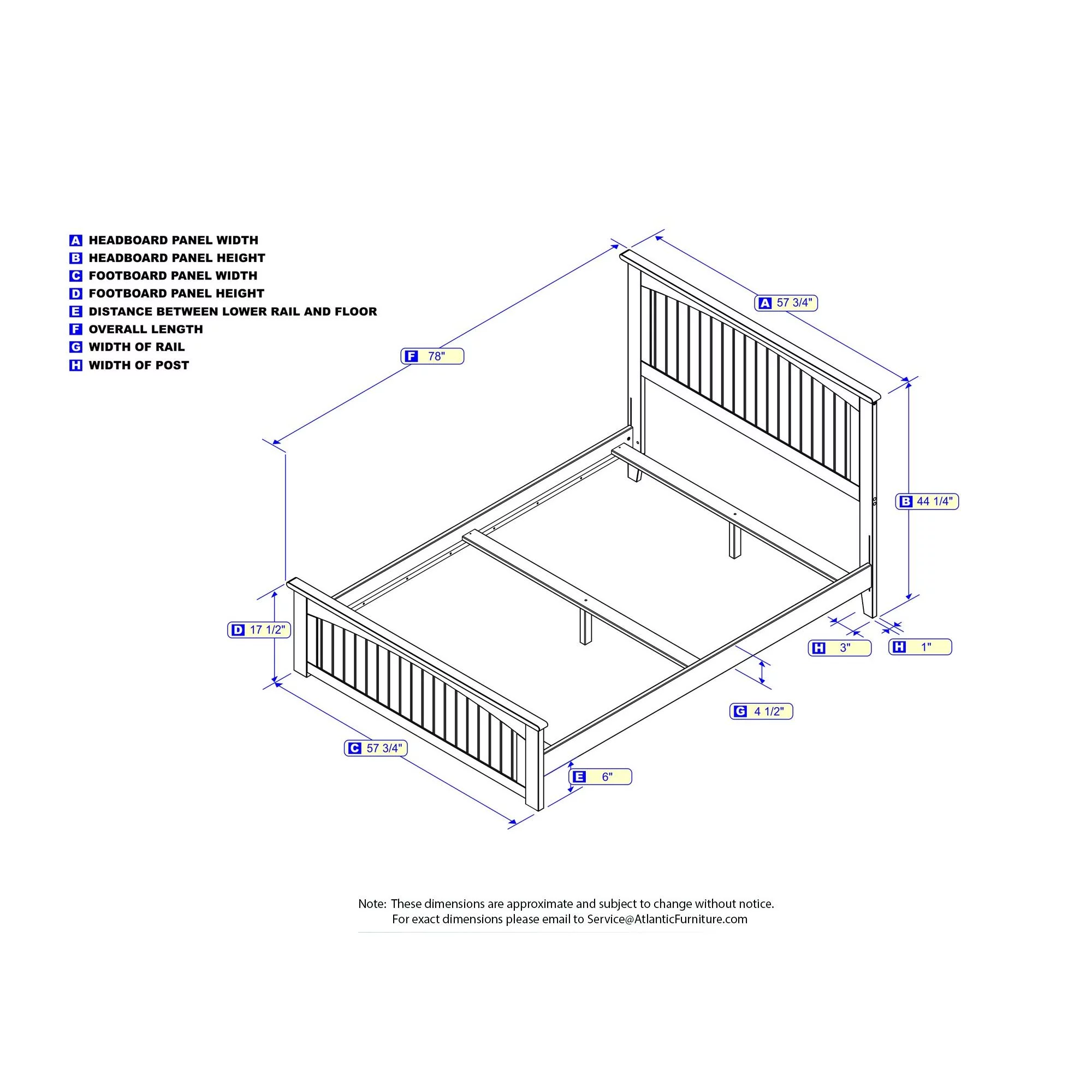 A HEADBOARD PANEL WIDTH
B HEADBOARD PANEL HEIGHT
C FOOTBOARD PANEL WIDTH
D FOOTBOARD PANEL HEIGHT
E DISTANCE BETWEEN LOWER RAIL AND FLOOR
F OVERALL LENGTH
G WIDTH OF RAIL
H WIDTH OF POST

A 57 3/4"

F 78"

B 44 1/4"

D 17 1/2"

H 3"

H 1"

G 4 1/2"

C 57 3/4"

E 6"

Note: These dimensions are approximate and subject to change without notice.
For exact dimensions please email to Service@AtlanticFurniture.com