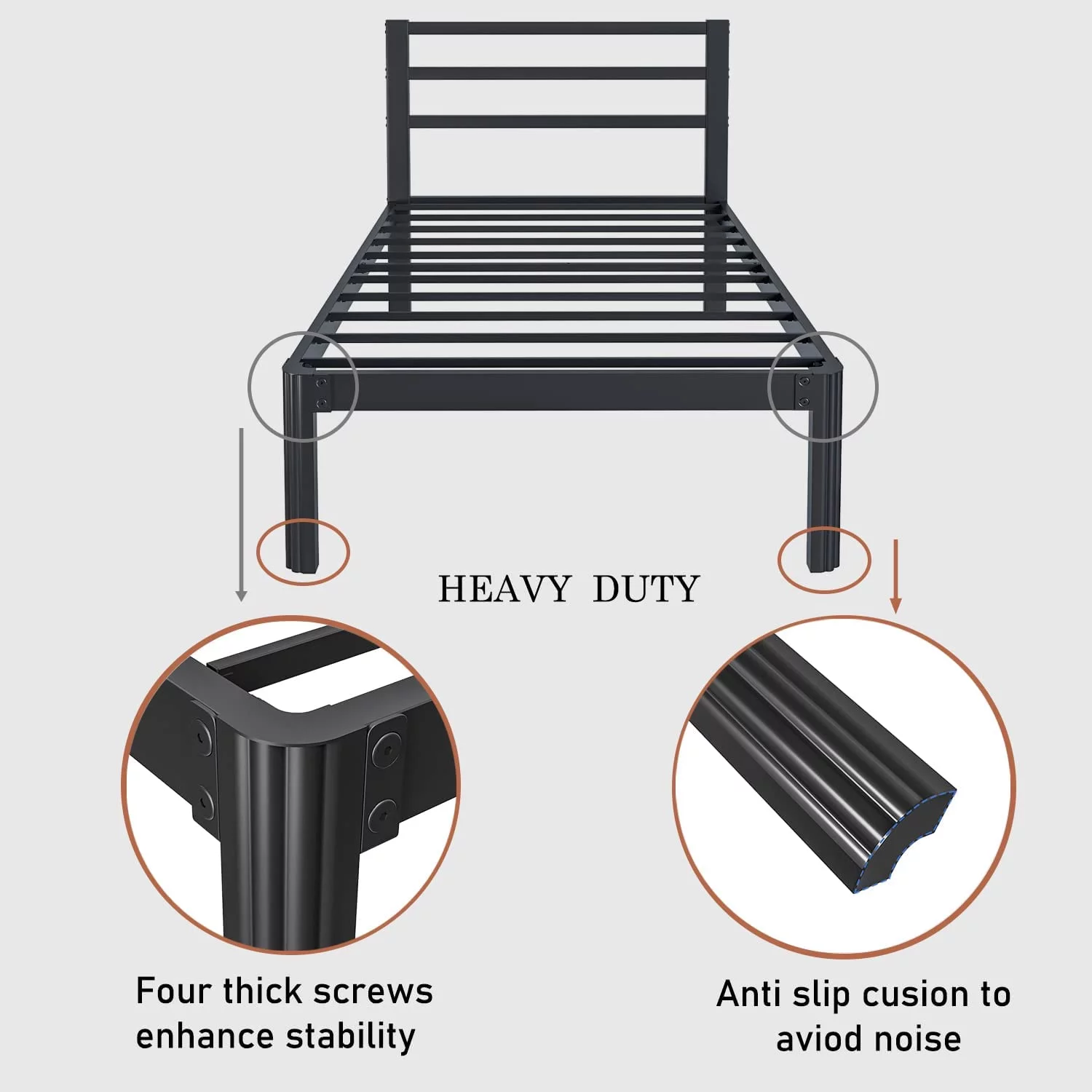 HEAVY DUTY

Four thick screws enhance stability

Anti slip cusion to aviod noise