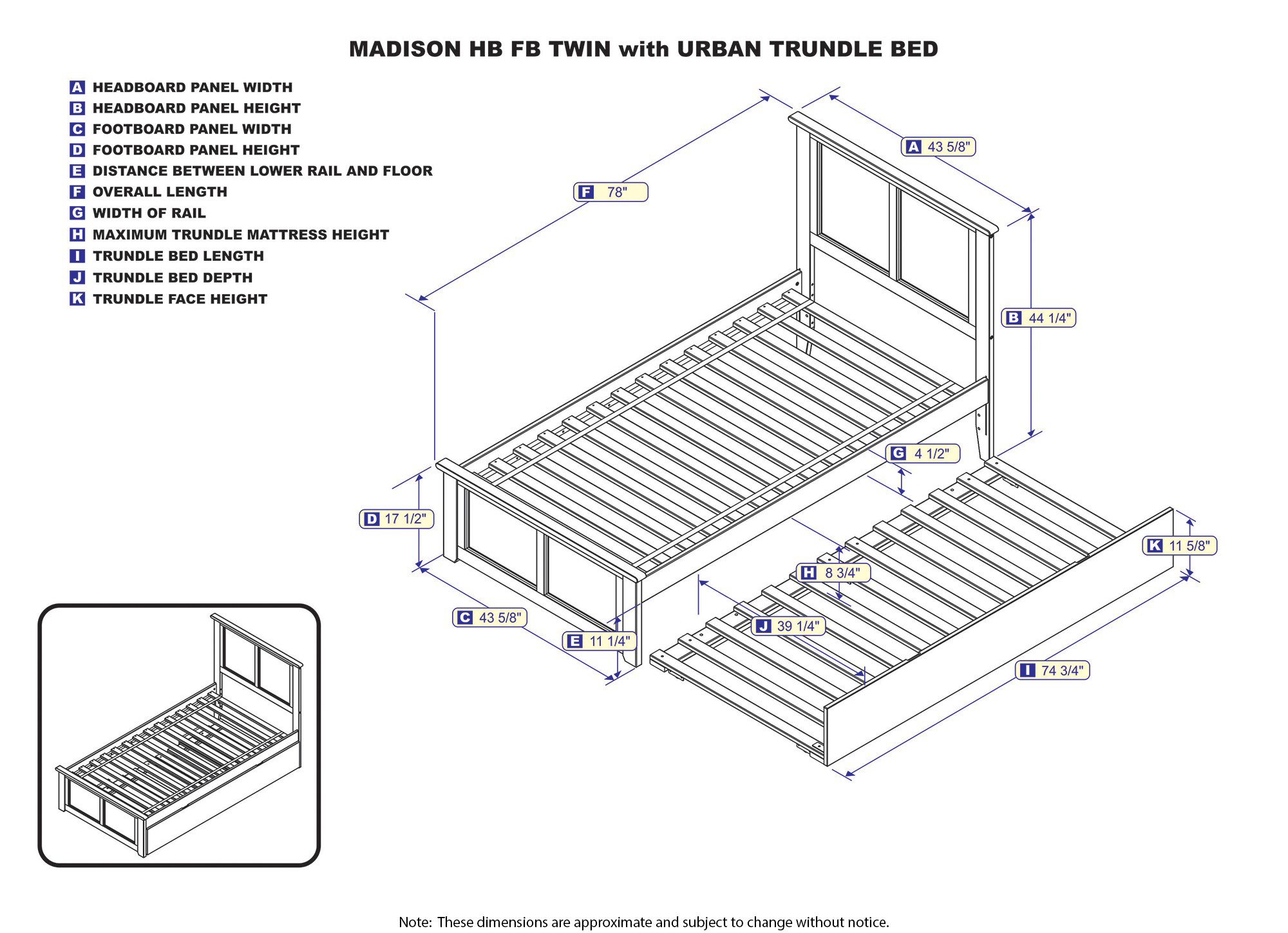 MADISON HB FB TWIN with URBAN TRUNDLE BED

A HEADBOARD PANEL WIDTH
B HEADBOARD PANEL HEIGHT
C FOOTBOARD PANEL WIDTH
D FOOTBOARD PANEL HEIGHT
E DISTANCE BETWEEN LOWER RAIL AND FLOOR
F OVERALL LENGTH
G WIDTH OF RAIL
H MAXIMUM TRUNDLE MATTRESS HEIGHT
I TRUNDLE BED LENGTH
J TRUNDLE BED DEPTH
K TRUNDLE FACE HEIGHT

F 78"
A 43 5/8"
B 44 1/4"
G 4 1/2"
D 17 1/2"
K 11 5/8"
H 8 3/4"
C 43 5/8"
J 39 1/4"
E 11 1/4"
I 74 3/4"

Note: These dimensions are approximate and subject to change without notice.