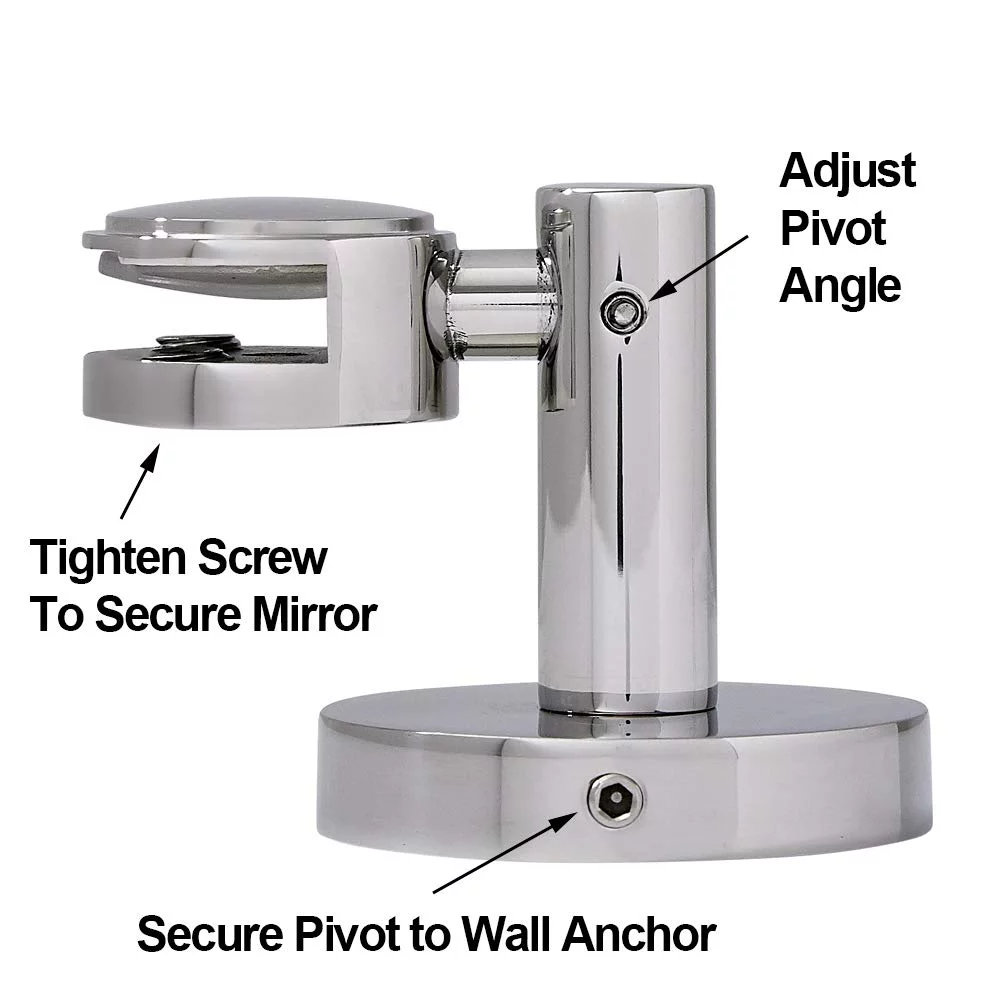 Adjust Pivot Angle

Tighten Screw To Secure Mirror

Secure Pivot to Wall Anchor