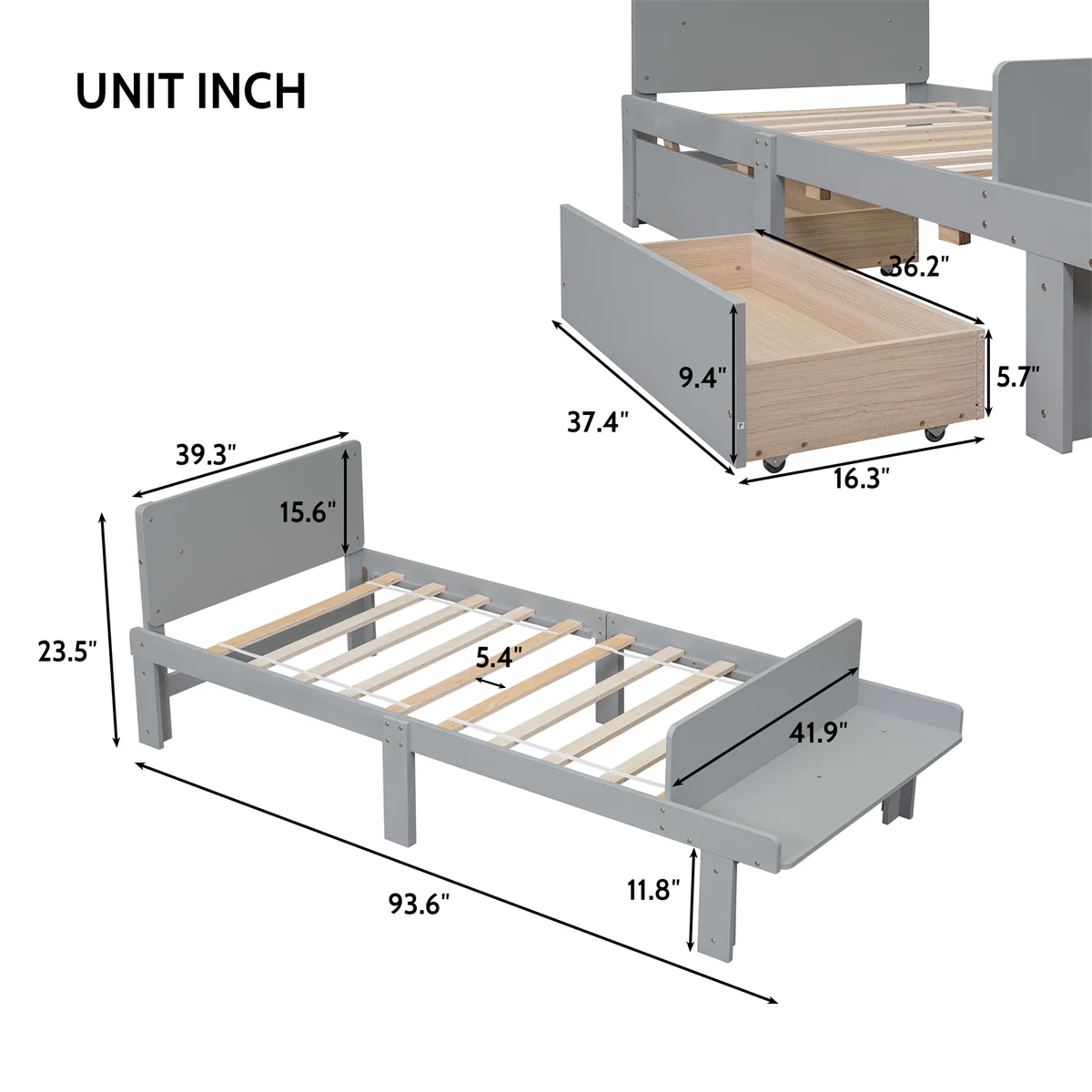 UNIT INCH

36.2"

9.4"

5.7"

37.4"

16.3"

39.3"

15.6"

23.5"

5.4"

41.9"

11.8"

93.6"