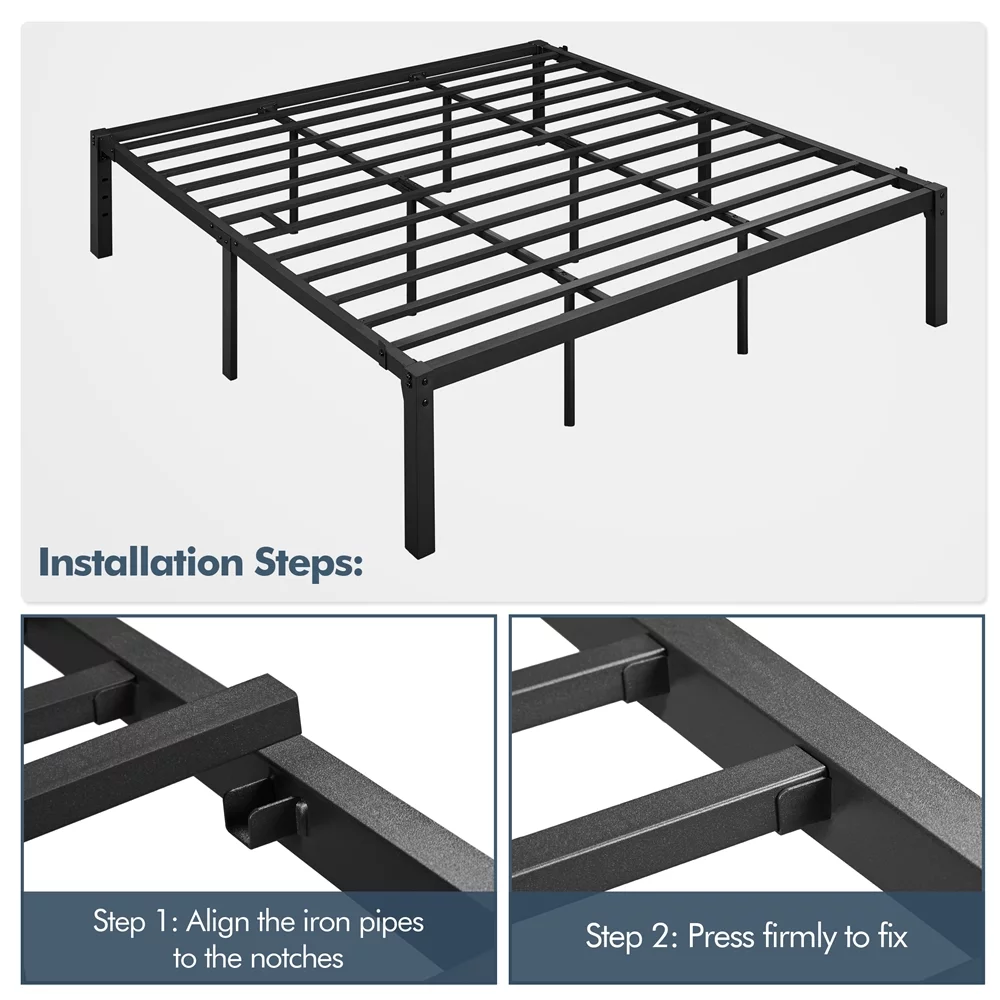 Installation Steps:

Step 1: Align the iron pipes to the notches

Step 2: Press firmly to fix