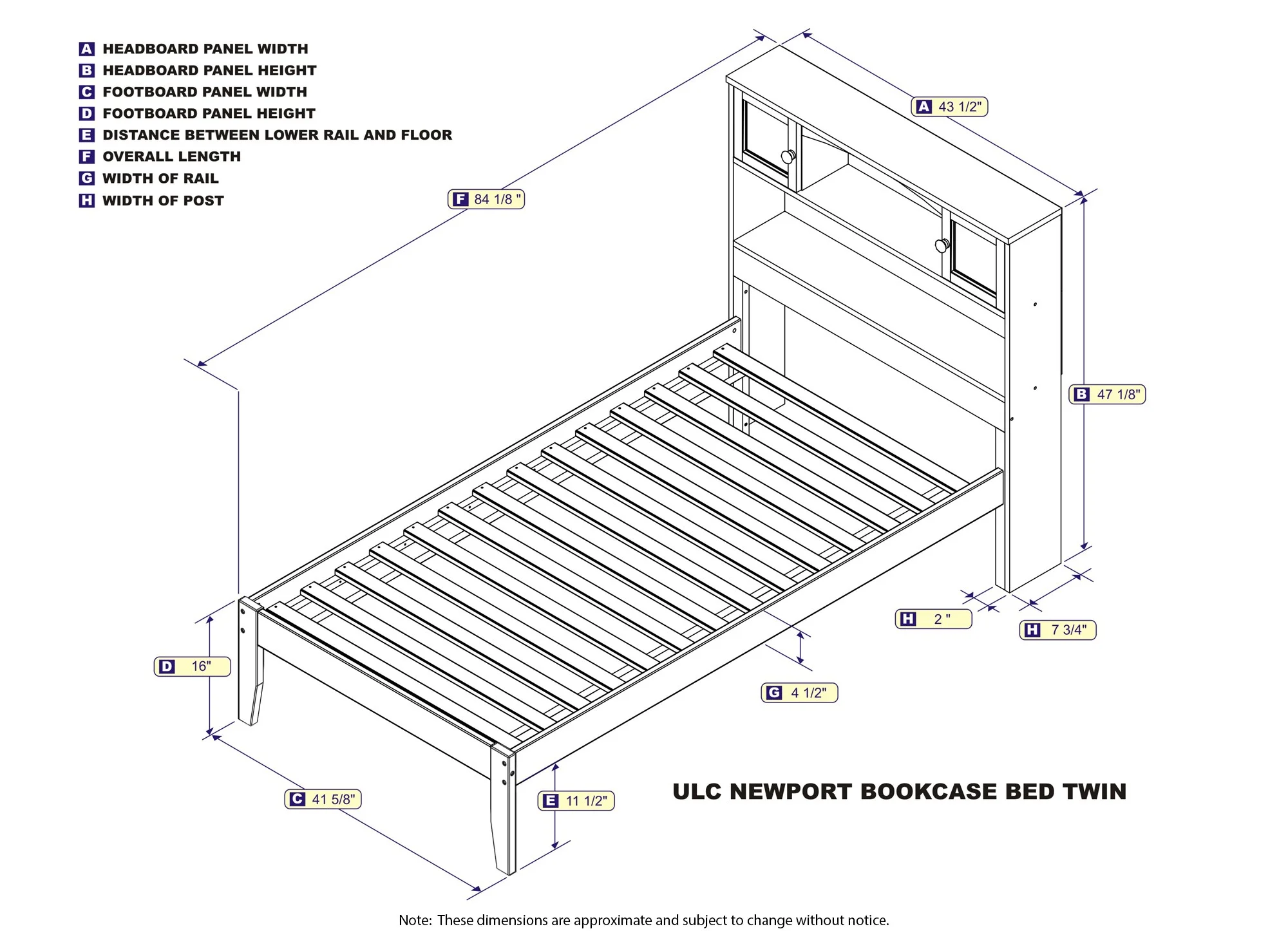 A HEADBOARD PANEL WIDTH
B HEADBOARD PANEL HEIGHT
C FOOTBOARD PANEL WIDTH
D FOOTBOARD PANEL HEIGHT
E DISTANCE BETWEEN LOWER RAIL AND FLOOR
F OVERALL LENGTH
G WIDTH OF RAIL
H WIDTH OF POST

A 43 1/2"

F 84 1/8 "

B 47 1/8"

H 2 "

H 7 3/4"

D 16"

G 4 1/2"

C 41 5/8"

E 11 1/2"

ULC NEWPORT BOOKCASE BED TWIN

Note: These dimensions are approximate and subject to change without notice.