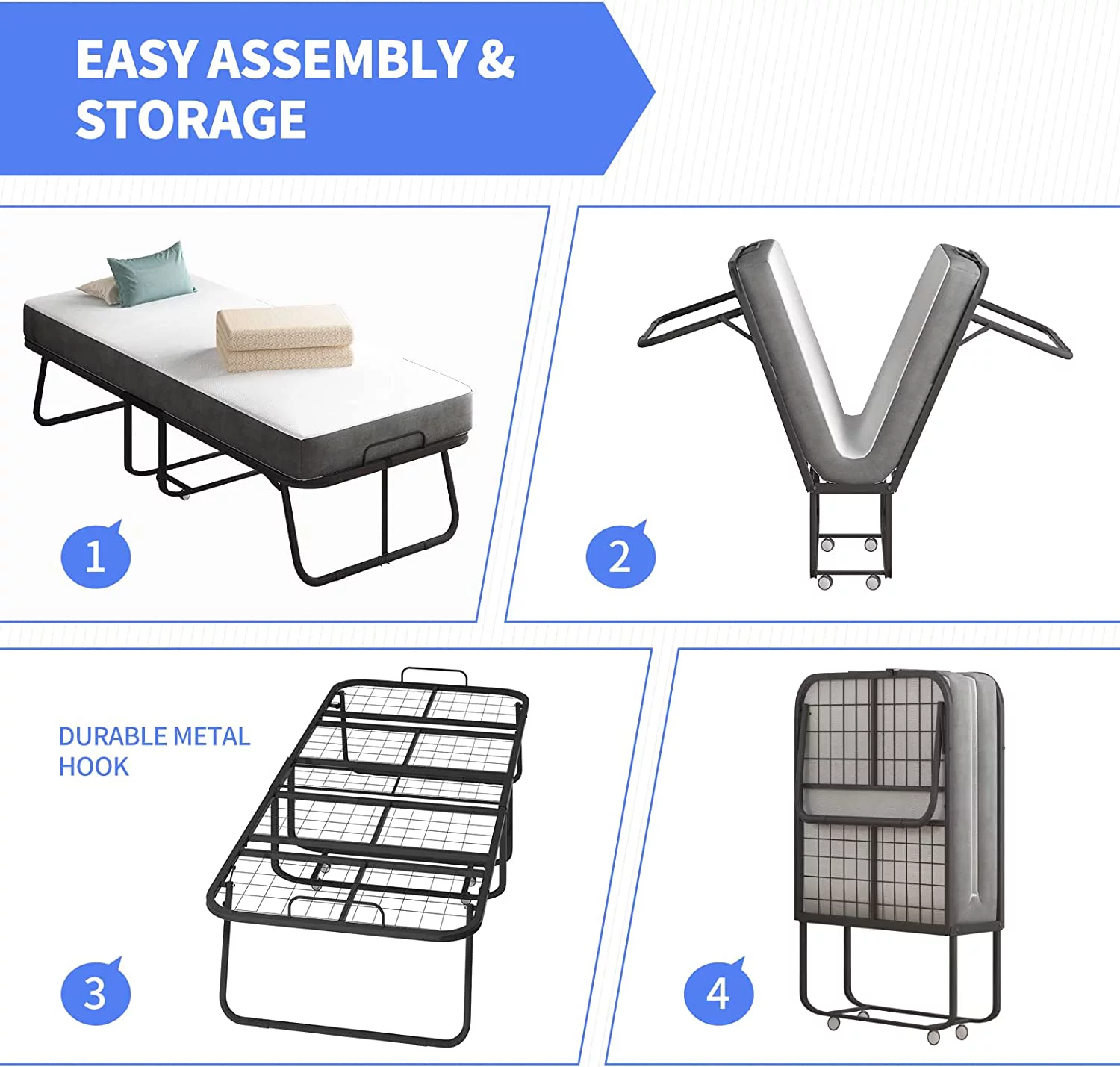 EASY ASSEMBLY & STORAGE

1

2

DURABLE METAL HOOK

3

4